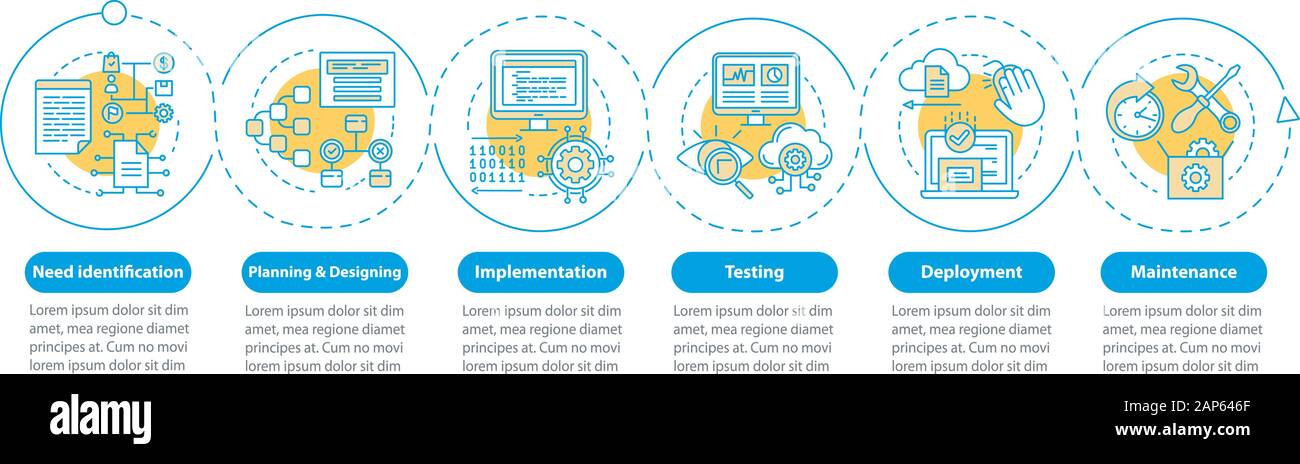 110010
100110
001111

Need identification

Lorem ipsum dolor sit dim amet, mea regione diamet principes at. Cum no movi lorem ipsum dolor sit dim

Planning & Designing

Lorem ipsum dolor sit dim amet, mea regione diamet principes at. Cum no movi lorem ipsum dolor sit dim

Implementation

Lorem ipsum dolor sit dim amet, mea regione diamet principes at. Cum no movi lorem ipsum dolor sit dim

Testing

Lorem ipsum dolor sit dim amet, mea regione diamet principes at. Cum no movi lorem ipsum dolor sit dim

Deployment

Lorem ipsum dolor sit dim amet, mea regione diamet principes at. Cum no movi lorem ipsum dolor sit dim

Maintenance

Lorem ipsum dolor sit dim amet, mea regione diamet principes at. Cum no movi lorem ipsum dolor sit dim

alamy

Image ID: 2AP646F
www.alamy.com