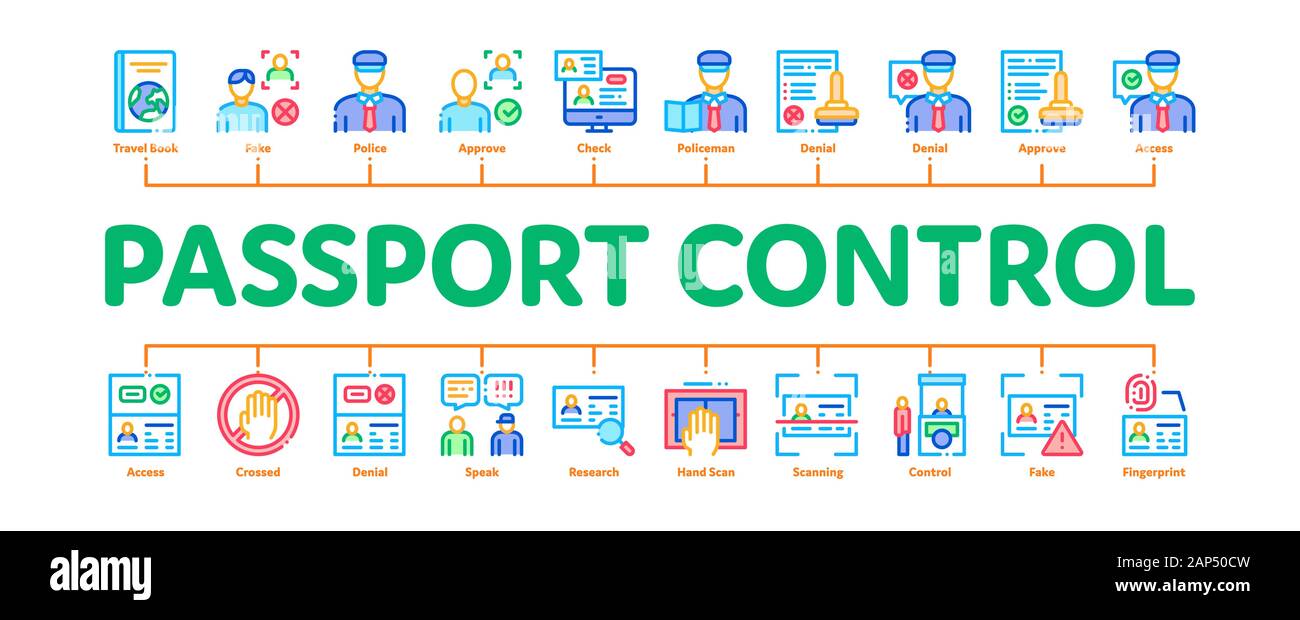 Travel Book
Fake
Police
Approve
Check
Policeman
Denial
Denial
Approve
Access

PASSPORT CONTROL

Access
Crossed
Denial
Speak
Research
Hand Scan
Scanning
Control
Fake
Fingerprint

alamy

Image ID: 2AP50CW
www.alamy.com