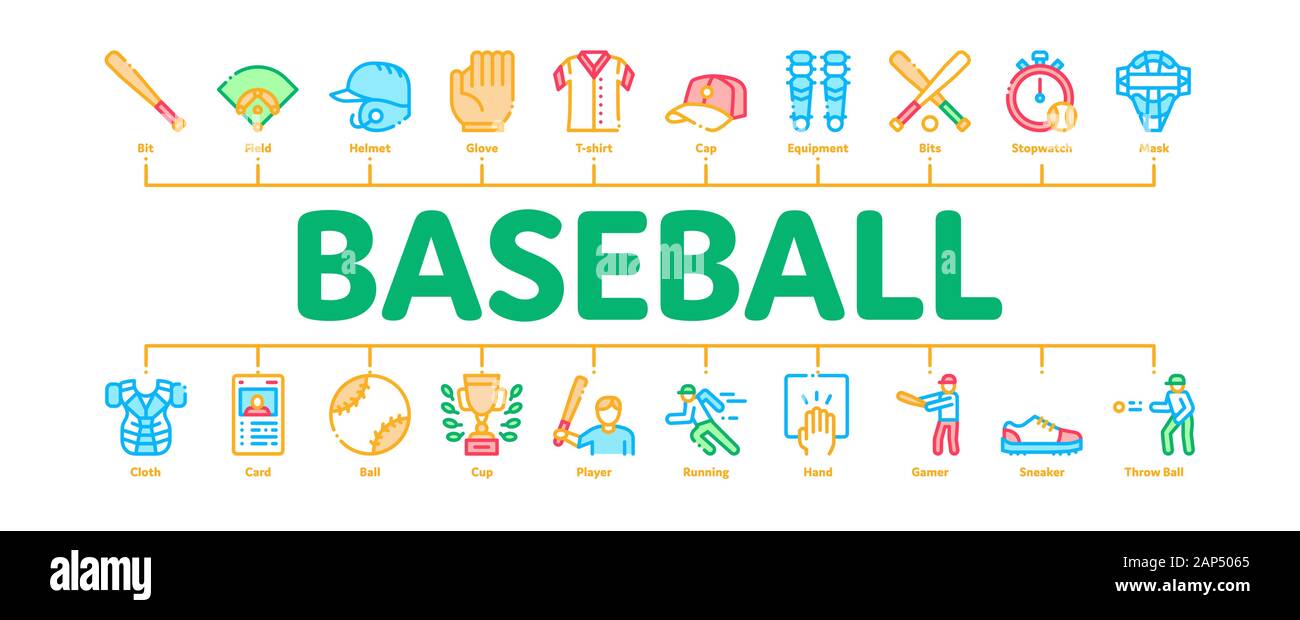 Bit Field Helmet Glove T-shirt Cap Equipment Bits Stopwatch Mask

BASEBALL

Cloth Card Ball Cup Player Running Hand Gamer Sneaker Throw Ball

alamy

Image ID: 2AP5065
www.alamy.com