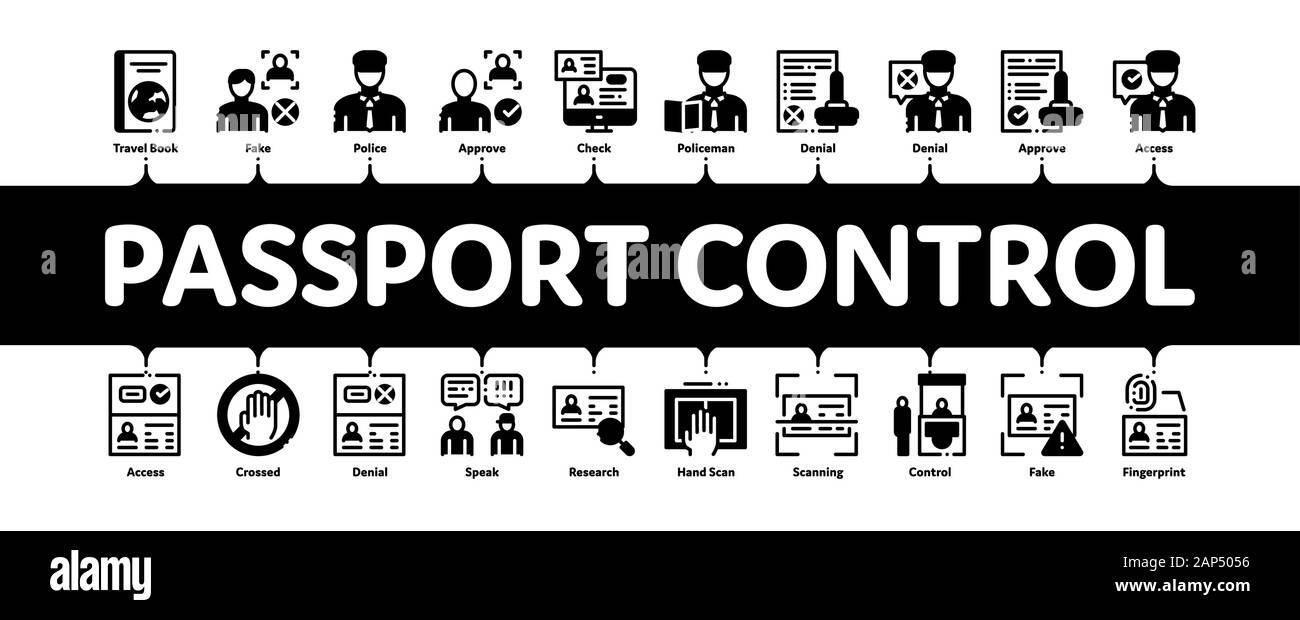 Travel Book
Fake
Police
Approve
Check
Policeman
Denial
Denial
Approve
Access

PASSPORT CONTROL

Access
Crossed
Denial
Speak
Research
Hand Scan
Scanning
Control
Fake
Fingerprint

alamy
Image ID: 2AP5056
www.alamy.com