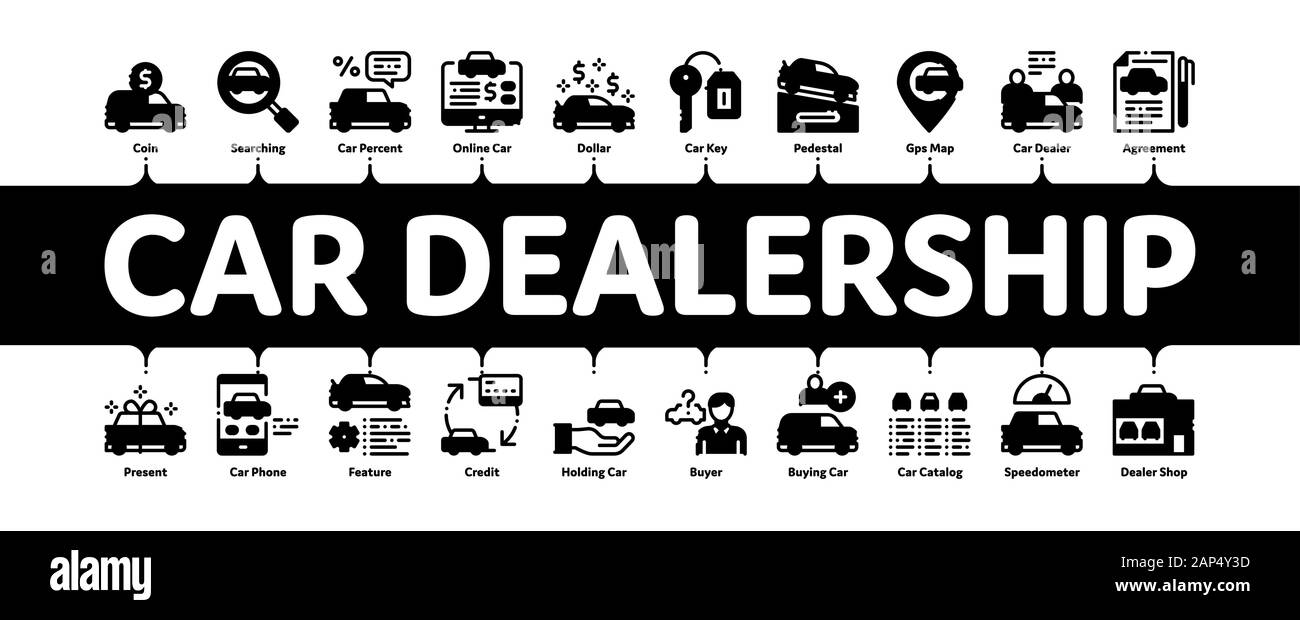 Coin
Searching
Car Percent
Online Car
Dollar
Car Key
Pedestal
Gps Map
Car Dealer
Agreement

CAR DEALERSHIP

Present
Car Phone
Feature
Credit
Holding Car
Buyer
Buying Car
Car Catalog
Speedometer
Dealer Shop

alamy
Image ID: 2AP4Y3D
www.alamy.com