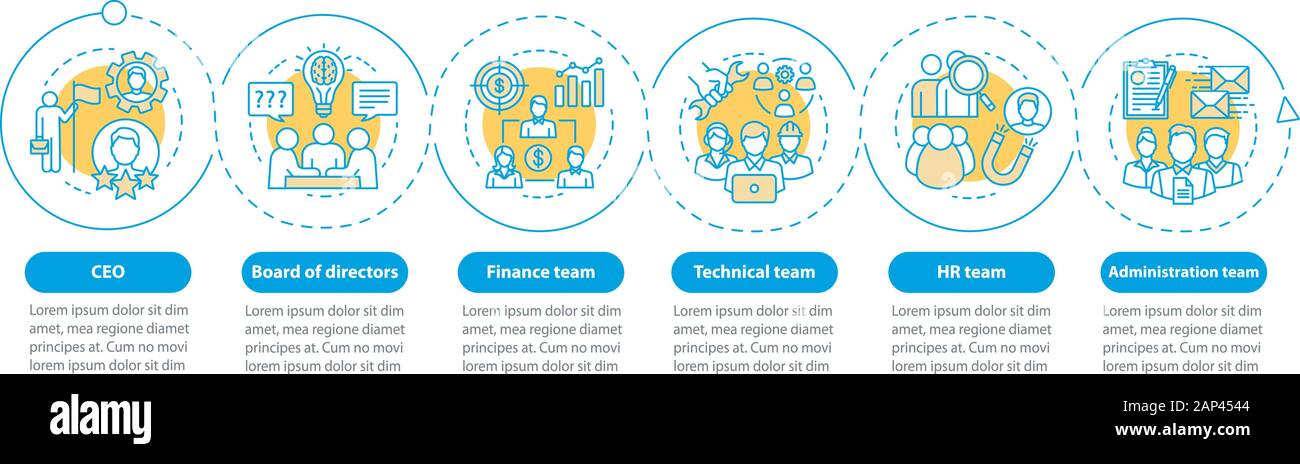 ???

CEO

Lorem ipsum dolor sit dim amet, mea regione diamet principes at. Cum no movi lorem ipsum dolor sit dim

Board of directors

Lorem ipsum dolor sit dim amet, mea regione diamet principes at. Cum no movi lorem ipsum dolor sit dim

Finance team

Lorem ipsum dolor sit dim amet, mea regione diamet principes at. Cum no movi lorem ipsum dolor sit dim

Technical team

Lorem ipsum dolor sit dim amet, mea regione diamet principes at. Cum no movi lorem ipsum dolor sit dim

HR team

Lorem ipsum dolor sit dim amet, mea regione diamet principes at. Cum no movi lorem ipsum dolor sit dim

Administration team

Lorem ipsum dolor sit dim amet, mea regione diamet principes at. Cum no movi lorem ipsum dolor sit dim

alamy

Image ID: 2AP4544
www.alamy.com