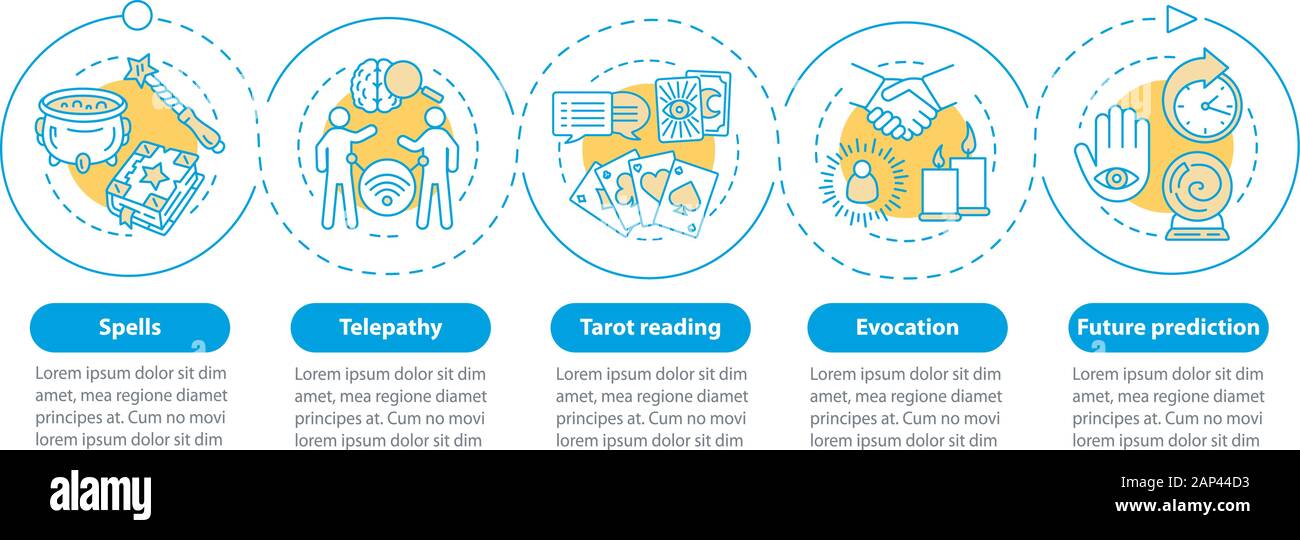 Spells

Lorem ipsum dolor sit dim amet, mea regione diamet principes at. Cum no movi lorem ipsum dolor sit dim

Telepathy

Lorem ipsum dolor sit dim amet, mea regione diamet principes at. Cum no movi lorem ipsum dolor sit dim

Tarot reading

Lorem ipsum dolor sit dim amet, mea regione diamet principes at. Cum no movi lorem ipsum dolor sit dim

Evocation

Lorem ipsum dolor sit dim amet, mea regione diamet principes at. Cum no movi lorem ipsum dolor sit dim

Future prediction

Lorem ipsum dolor sit dim amet, mea regione diamet principes at. Cum no movi lorem ipsum dolor sit dim

alamy

Image ID: 2AP44D3
www.alamy.com