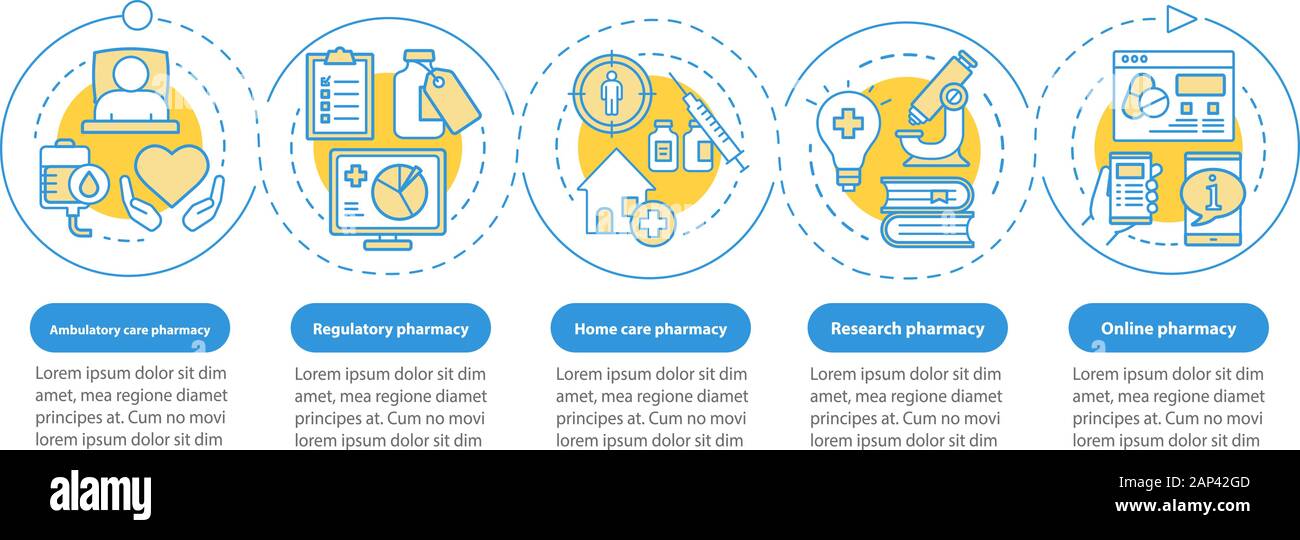 Ambulatory care pharmacy

Lorem ipsum dolor sit dim amet, mea regione diamet principes at. Cum no movi lorem ipsum dolor sit dim

Regulatory pharmacy

Lorem ipsum dolor sit dim amet, mea regione diamet principes at. Cum no movi lorem ipsum dolor sit dim

Home care pharmacy

Lorem ipsum dolor sit dim amet, mea regione diamet principes at. Cum no movi lorem ipsum dolor sit dim

Research pharmacy

Lorem ipsum dolor sit dim amet, mea regione diamet principes at. Cum no movi lorem ipsum dolor sit dim

Online pharmacy

Lorem ipsum dolor sit dim amet, mea regione diamet principes at. Cum no movi lorem ipsum dolor sit dim

alamy

Image ID: 2AP42GD
www.alamy.com