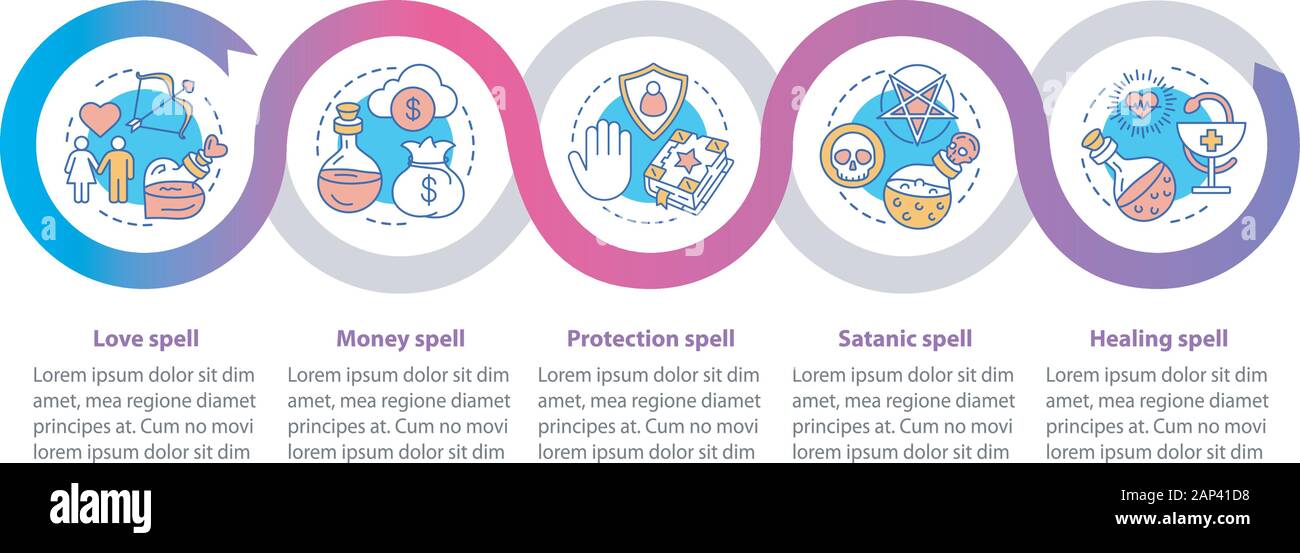 Love spell
Lorem ipsum dolor sit dim amet, mea regione diamet principes at. Cum no movi lorem ipsum dolor sit dim

Money spell
Lorem ipsum dolor sit dim amet, mea regione diamet principes at. Cum no movi lorem ipsum dolor sit dim

Protection spell
Lorem ipsum dolor sit dim amet, mea regione diamet principes at. Cum no movi lorem ipsum dolor sit dim

Satanic spell
Lorem ipsum dolor sit dim amet, mea regione diamet principes at. Cum no movi lorem ipsum dolor sit dim

Healing spell
Lorem ipsum dolor sit dim amet, mea regione diamet principes at. Cum no movi lorem ipsum dolor sit dim

alamy

Image ID: 2AP41D8
www.alamy.com