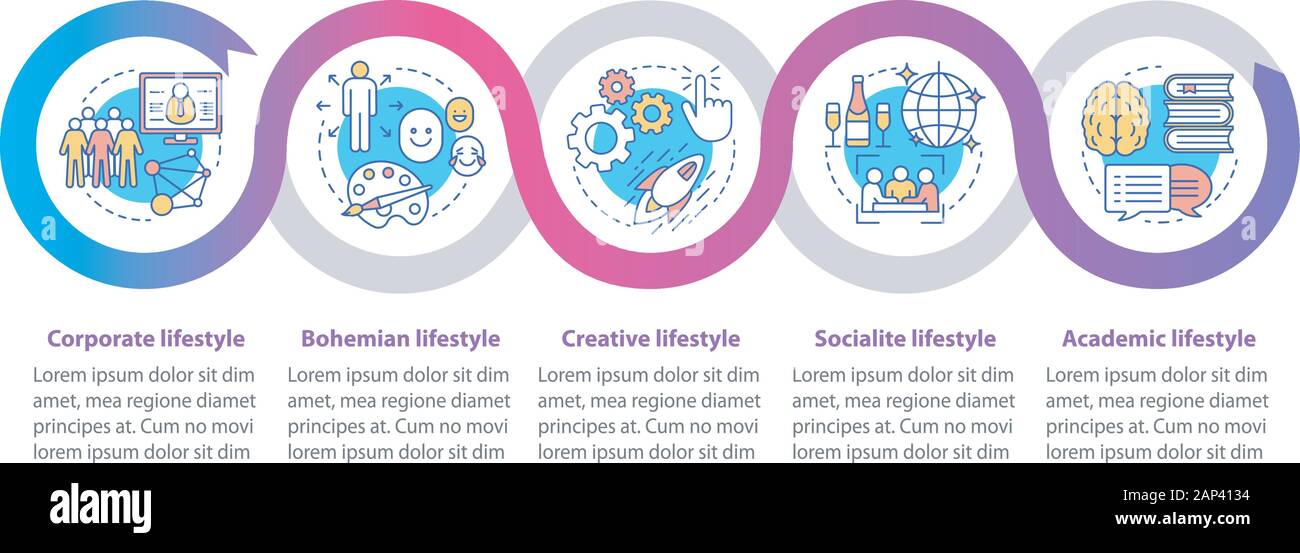 Corporate lifestyle
Lorem ipsum dolor sit dim amet, mea regione diamet principes at. Cum no movi lorem ipsum dolor sit dim

Bohemian lifestyle
Lorem ipsum dolor sit dim amet, mea regione diamet principes at. Cum no movi lorem ipsum dolor sit dim

Creative lifestyle
Lorem ipsum dolor sit dim amet, mea regione diamet principes at. Cum no movi lorem ipsum dolor sit dim

Socialite lifestyle
Lorem ipsum dolor sit dim amet, mea regione diamet principes at. Cum no movi lorem ipsum dolor sit dim

Academic lifestyle
Lorem ipsum dolor sit dim amet, mea regione diamet principes at. Cum no movi lorem ipsum dolor sit dim

alamy
Image ID: 2AP4134
www.alamy.com