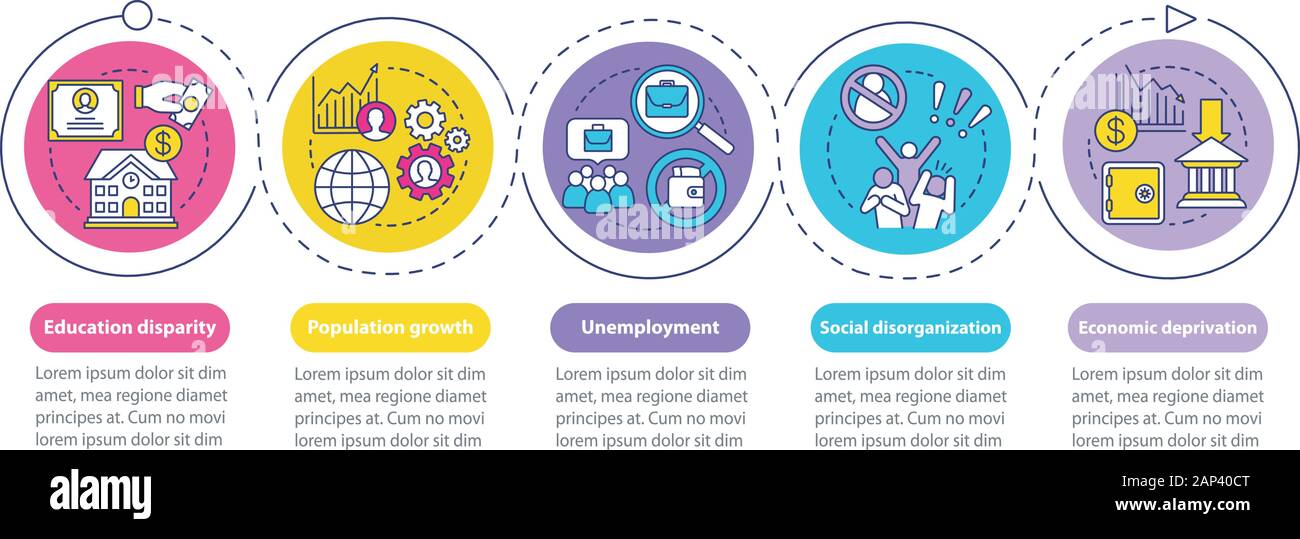 Education disparity

Lorem ipsum dolor sit dim amet, mea regione diamet principes at. Cum no movi lorem ipsum dolor sit dim

Population growth

Lorem ipsum dolor sit dim amet, mea regione diamet principes at. Cum no movi lorem ipsum dolor sit dim

Unemployment

Lorem ipsum dolor sit dim amet, mea regione diamet principes at. Cum no movi lorem ipsum dolor sit dim

Social disorganization

Lorem ipsum dolor sit dim amet, mea regione diamet principes at. Cum no movi lorem ipsum dolor sit dim

Economic deprivation

Lorem ipsum dolor sit dim amet, mea regione diamet principes at. Cum no movi lorem ipsum dolor sit dim

alamy

Image ID: 2AP40CT
www.alamy.com