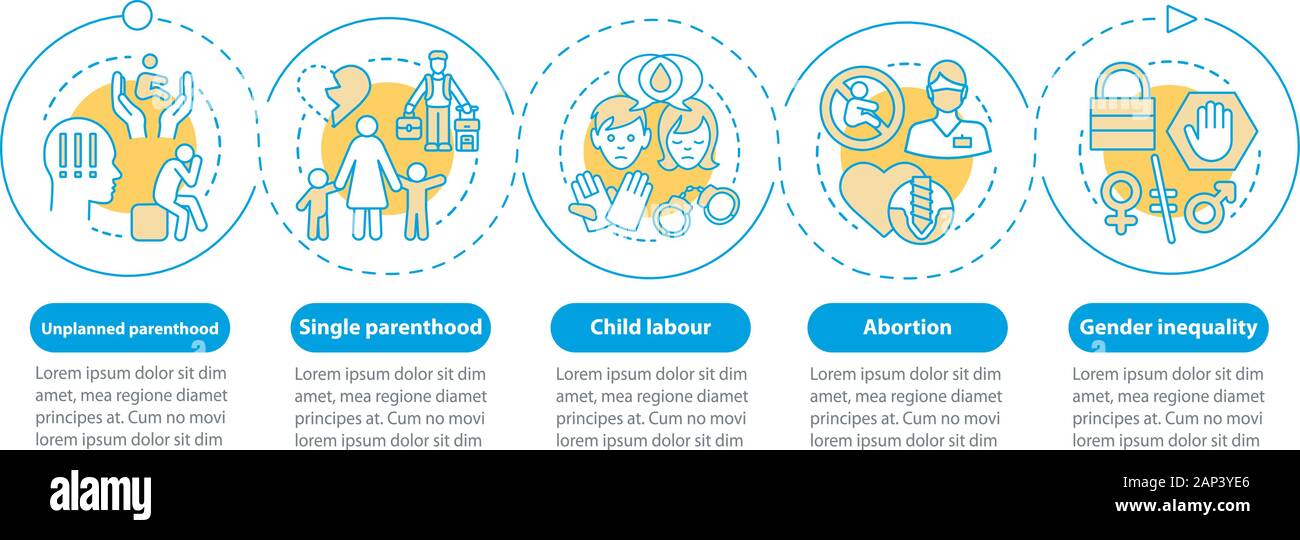 Unplanned parenthood

Lorem ipsum dolor sit dim amet, mea regione diamet principes at. Cum no movi lorem ipsum dolor sit dim

Single parenthood

Lorem ipsum dolor sit dim amet, mea regione diamet principes at. Cum no movi lorem ipsum dolor sit dim

Child labour

Lorem ipsum dolor sit dim amet, mea regione diamet principes at. Cum no movi lorem ipsum dolor sit dim

Abortion

Lorem ipsum dolor sit dim amet, mea regione diamet principes at. Cum no movi lorem ipsum dolor sit dim

Gender inequality

Lorem ipsum dolor sit dim amet, mea regione diamet principes at. Cum no movi lorem ipsum dolor sit dim

alamy

Image ID: 2AP3YE6
www.alamy.com