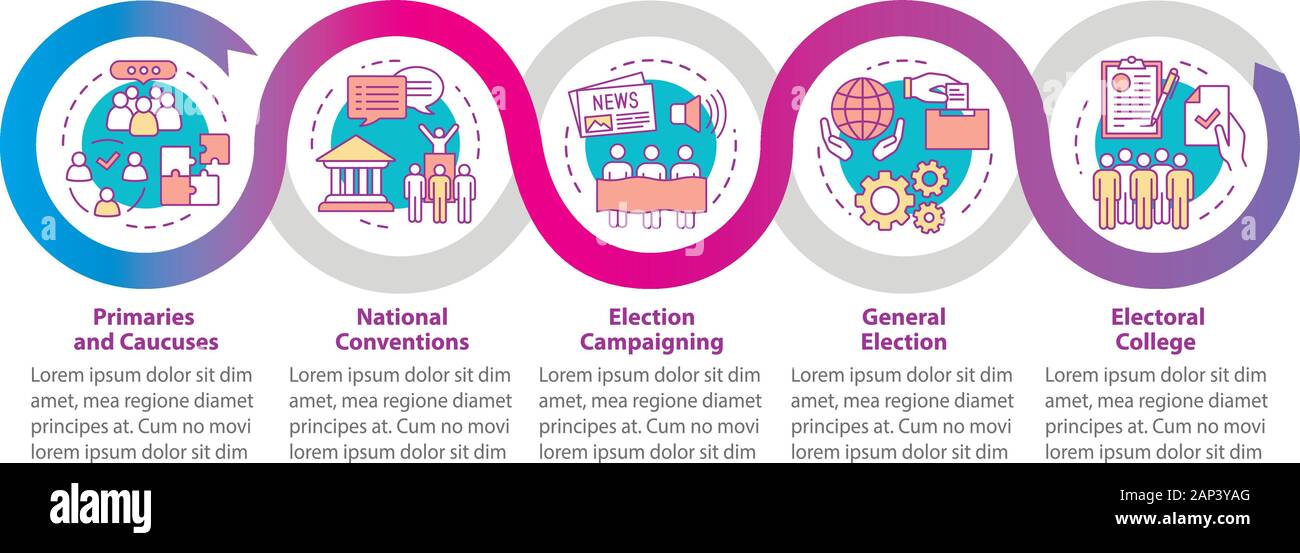 NEWS

Primaries and Caucuses

Lorem ipsum dolor sit dim amet, mea regione diamet principes at. Cum no movi lorem ipsum dolor sit dim

National Conventions

Lorem ipsum dolor sit dim amet, mea regione diamet principes at. Cum no movi lorem ipsum dolor sit dim

Election Campaigning

Lorem ipsum dolor sit dim amet, mea regione diamet principes at. Cum no movi lorem ipsum dolor sit dim

General Election

Lorem ipsum dolor sit dim amet, mea regione diamet principes at. Cum no movi lorem ipsum dolor sit dim

Electoral College

Lorem ipsum dolor sit dim amet, mea regione diamet principes at. Cum no movi lorem ipsum dolor sit dim

alamy

Image ID: 2AP3YAG
www.alamy.com