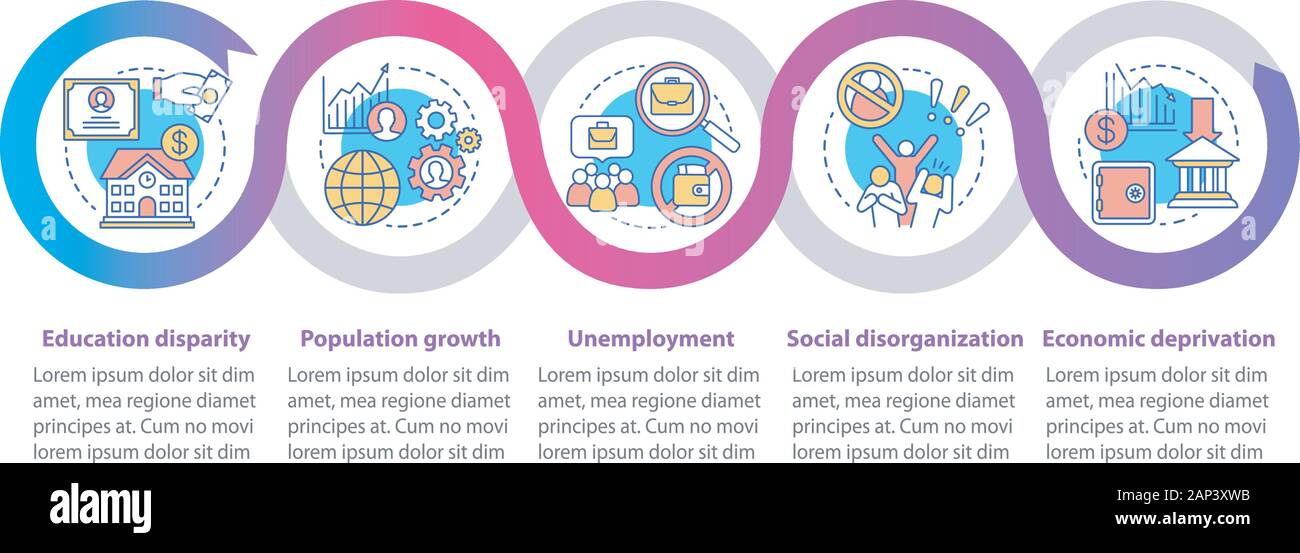 Education disparity

Lorem ipsum dolor sit dim amet, mea regione diamet principes at. Cum no movi lorem ipsum dolor sit dim

Population growth

Lorem ipsum dolor sit dim amet, mea regione diamet principes at. Cum no movi lorem ipsum dolor sit dim

Unemployment

Lorem ipsum dolor sit dim amet, mea regione diamet principes at. Cum no movi lorem ipsum dolor sit dim

Social disorganization

Lorem ipsum dolor sit dim amet, mea regione diamet principes at. Cum no movi lorem ipsum dolor sit dim

Economic deprivation

Lorem ipsum dolor sit dim amet, mea regione diamet principes at. Cum no movi lorem ipsum dolor sit dim

alamy

Image ID: 2AP3XWB
www.alamy.com