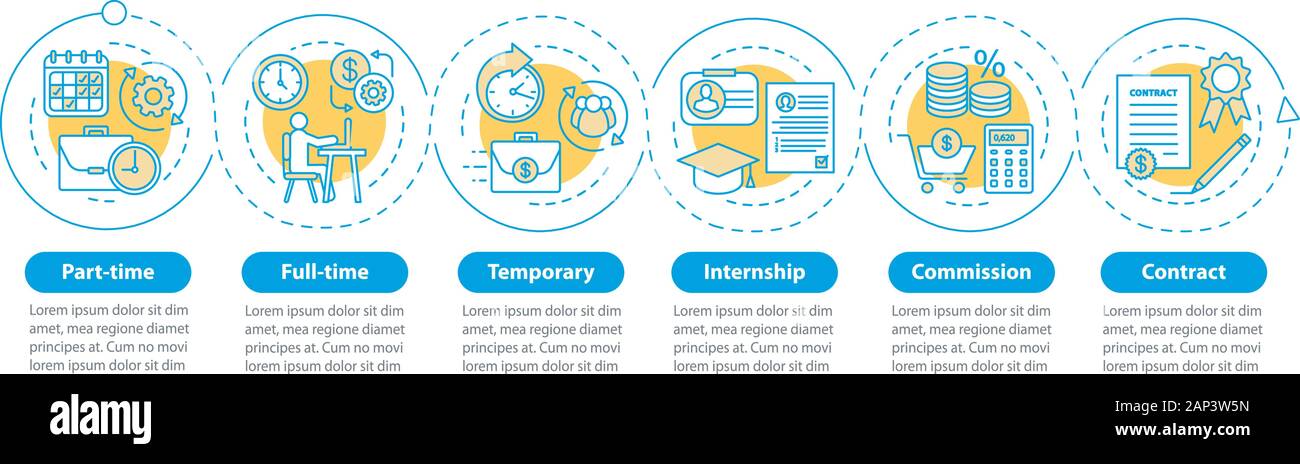 %

0,620

CONTRACT

Part-time

Lorem ipsum dolor sit dim amet, mea regione diamet principes at. Cum no movi lorem ipsum dolor sit dim

Full-time

Lorem ipsum dolor sit dim amet, mea regione diamet principes at. Cum no movi lorem ipsum dolor sit dim

Temporary

Lorem ipsum dolor sit dim amet, mea regione diamet principes at. Cum no movi lorem ipsum dolor sit dim

Internship

Lorem ipsum dolor sit dim amet, mea regione diamet principes at. Cum no movi lorem ipsum dolor sit dim

Commission

Lorem ipsum dolor sit dim amet, mea regione diamet principes at. Cum no movi lorem ipsum dolor sit dim

Contract

Lorem ipsum dolor sit dim amet, mea regione diamet principes at. Cum no movi lorem ipsum dolor sit dim

alamy

Image ID: 2AP3W5N
www.alamy.com