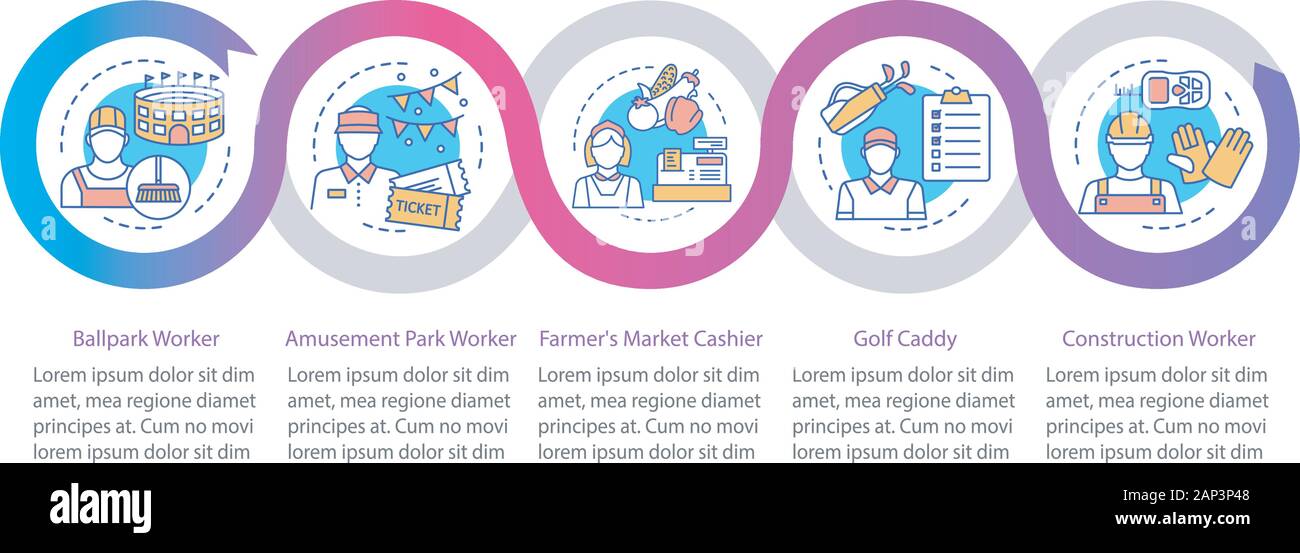 TICKET

Ballpark Worker

Lorem ipsum dolor sit dim amet, mea regione diamet principes at. Cum no movi lorem ipsum dolor sit dim

Amusement Park Worker

Lorem ipsum dolor sit dim amet, mea regione diamet principes at. Cum no movi lorem ipsum dolor sit dim

Farmer's Market Cashier

Lorem ipsum dolor sit dim amet, mea regione diamet principes at. Cum no movi lorem ipsum dolor sit dim

Golf Caddy

Lorem ipsum dolor sit dim amet, mea regione diamet principes at. Cum no movi lorem ipsum dolor sit dim

Construction Worker

Lorem ipsum dolor sit dim amet, mea regione diamet principes at. Cum no movi lorem ipsum dolor sit dim

alamy

Image ID: 2AP3P48
www.alamy.com