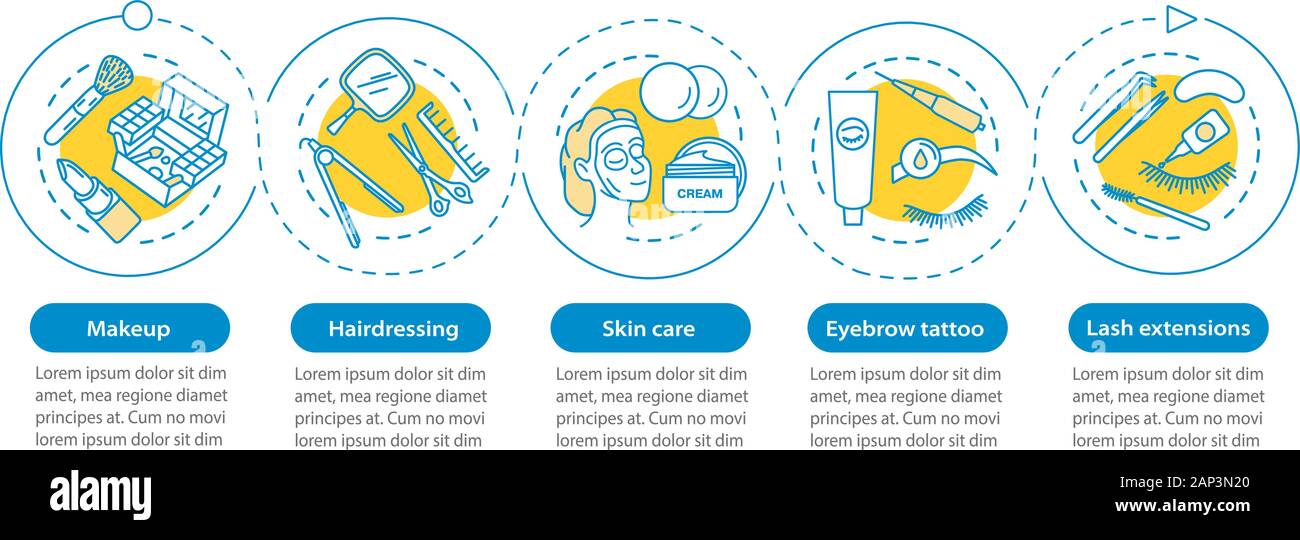 CREAM

Makeup

Lorem ipsum dolor sit dim amet, mea regione diamet principes at. Cum no movi lorem ipsum dolor sit dim

Hairdressing

Lorem ipsum dolor sit dim amet, mea regione diamet principes at. Cum no movi lorem ipsum dolor sit dim

Skin care

Lorem ipsum dolor sit dim amet, mea regione diamet principes at. Cum no movi lorem ipsum dolor sit dim

Eyebrow tattoo

Lorem ipsum dolor sit dim amet, mea regione diamet principes at. Cum no movi lorem ipsum dolor sit dim

Lash extensions

Lorem ipsum dolor sit dim amet, mea regione diamet principes at. Cum no movi lorem ipsum dolor sit dim

alamy

Image ID: 2AP3N20
www.alamy.com