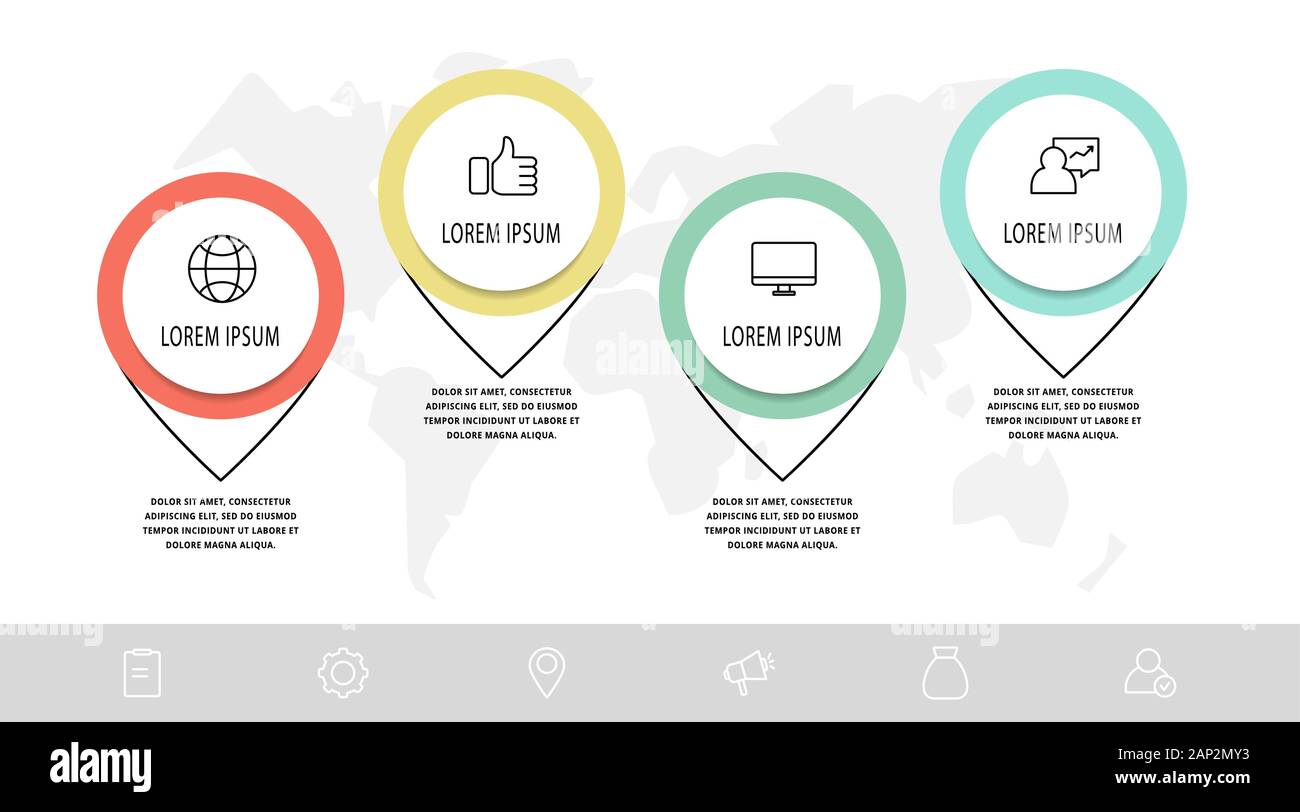 LOREM IPSUM

DOLOR SIT AMET, CONSECTETUR ADIPISCING ELIT, SED DO EIUSMOD TEMPOR INCIDIDUNT UT LABORE ET DOLORE MAGNA ALIQUA.

LOREM IPSUM

DOLOR SIT AMET, CONSECTETUR ADIPISCING ELIT, SED DO EIUSMOD TEMPOR INCIDIDUNT UT LABORE ET DOLORE MAGNA ALIQUA.

LOREM IPSUM

DOLOR SIT AMET, CONSECTETUR ADIPISCING ELIT, SED DO EIUSMOD TEMPOR INCIDIDUNT UT LABORE ET DOLORE MAGNA ALIQUA.

LOREM IPSUM

DOLOR SIT AMET, CONSECTETUR ADIPISCING ELIT, SED DO EIUSMOD TEMPOR INCIDIDUNT UT LABORE ET DOLORE MAGNA ALIQUA.

alamy

alamy
2AP2MY3
www.alamy.com