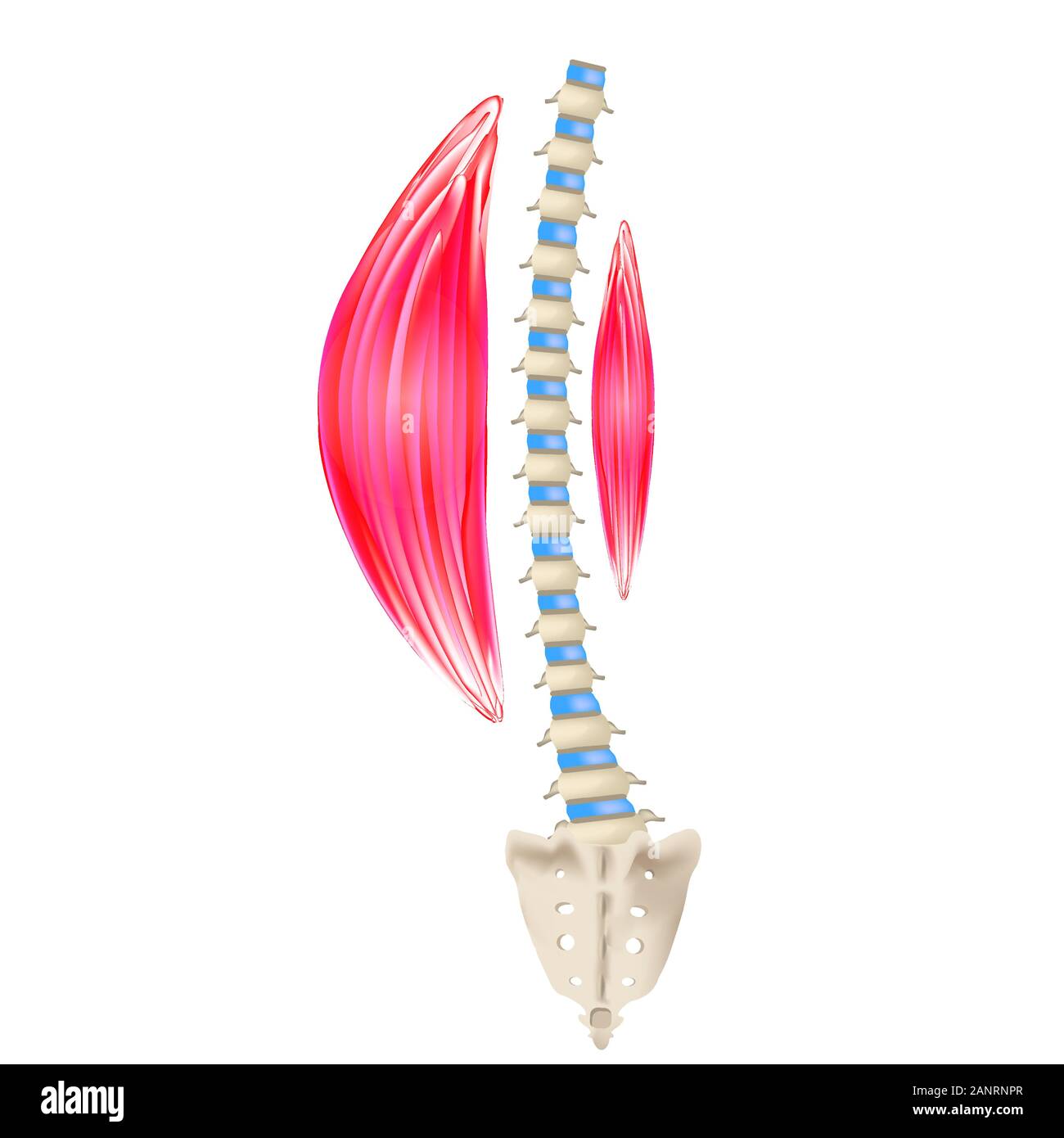 alamy

Image ID: 2ANRNPR
www.alamy.com