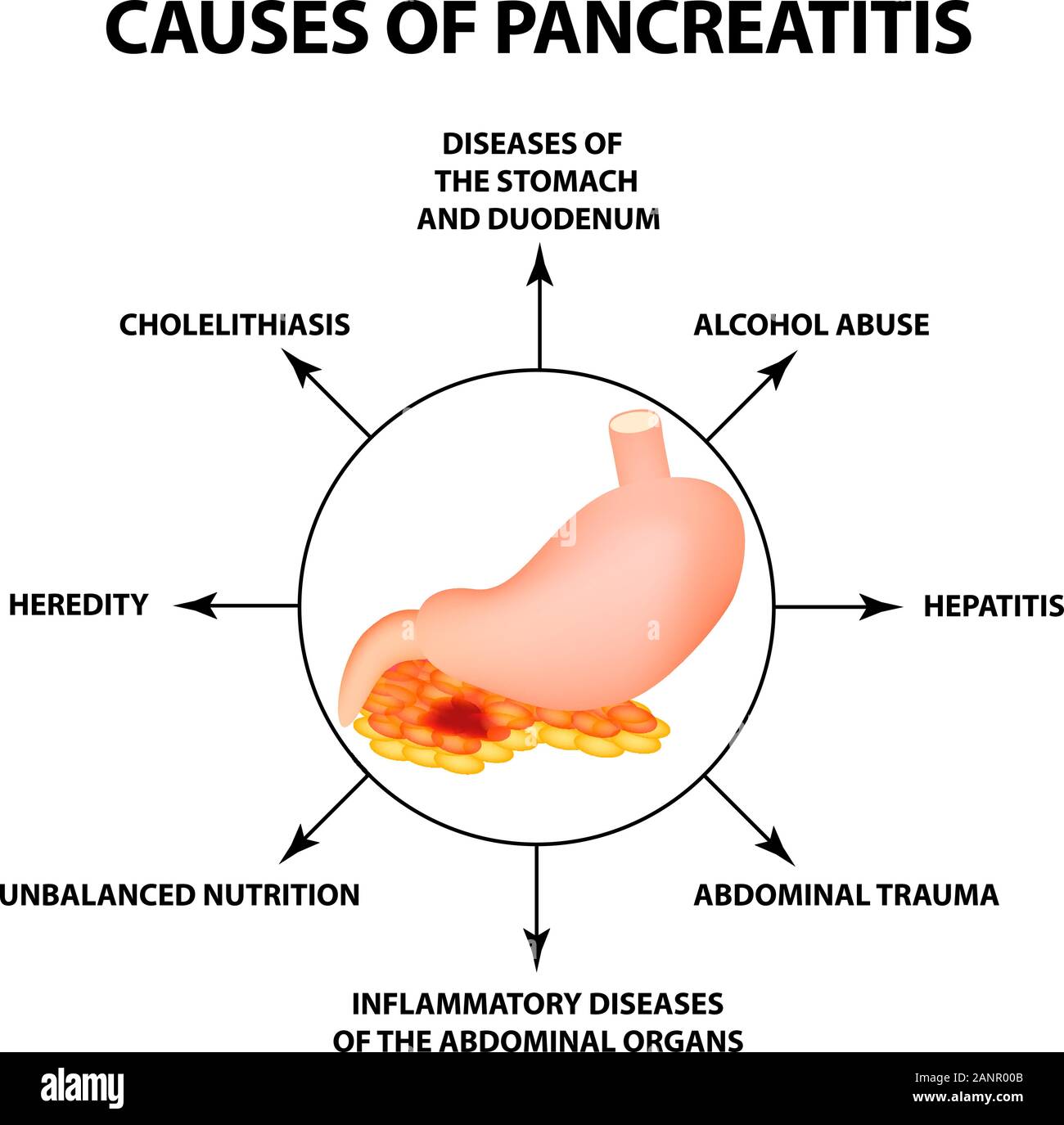 CAUSES OF PANCREATITIS

DISEASES OF THE STOMACH AND DUODENUM

CHOLELITHIASIS

ALCOHOL ABUSE

HEREDITY

HEPATITIS

UNBALANCED NUTRITION

ABDOMINAL TRAUMA

INFLAMMATORY DISEASES OF THE ABDOMINAL ORGANS

alamy

Image ID: 2ANR00B
www.alamy.com