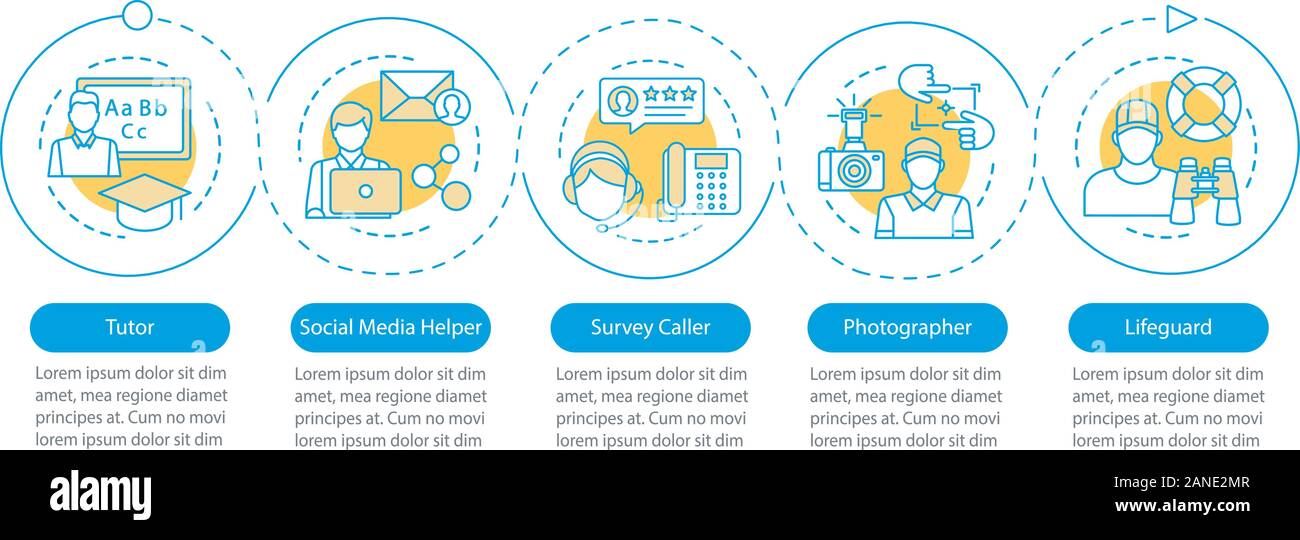 Aa Bb Cc

Tutor

Lorem ipsum dolor sit dim amet, mea regione diamet principes at. Cum no movi lorem ipsum dolor sit dim

Social Media Helper

Lorem ipsum dolor sit dim amet, mea regione diamet principes at. Cum no movi lorem ipsum dolor sit dim

Survey Caller

Lorem ipsum dolor sit dim amet, mea regione diamet principes at. Cum no movi lorem ipsum dolor sit dim

Photographer

Lorem ipsum dolor sit dim amet, mea regione diamet principes at. Cum no movi lorem ipsum dolor sit dim

Lifeguard

Lorem ipsum dolor sit dim amet, mea regione diamet principes at. Cum no movi lorem ipsum dolor sit dim

alamy

Image ID: 2ANE2MR
www.alamy.com