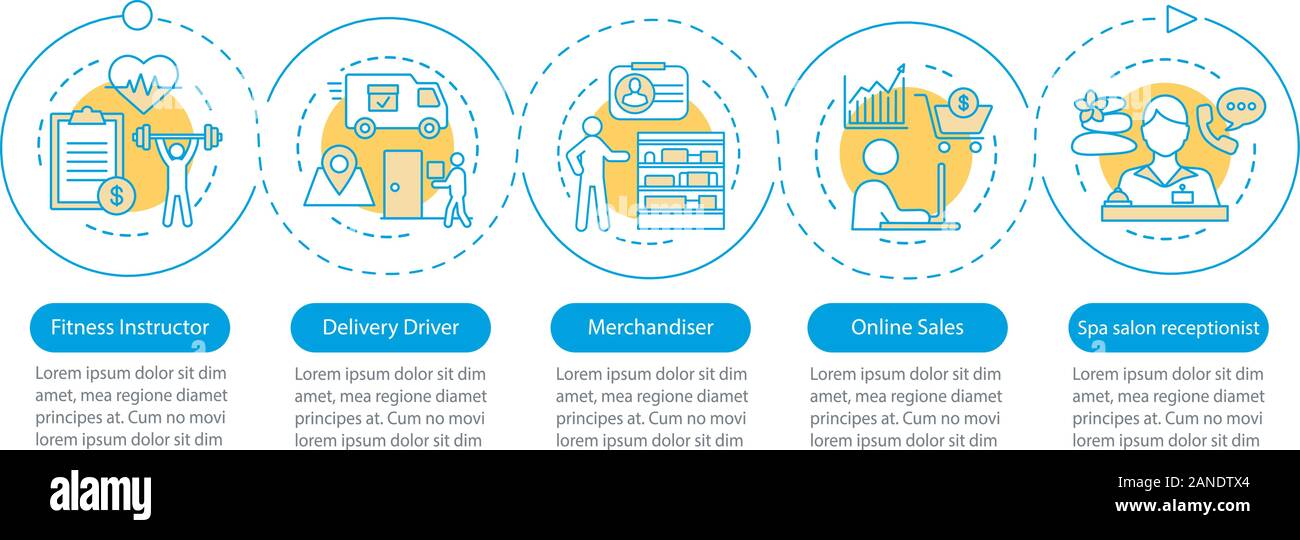 Fitness Instructor

Lorem ipsum dolor sit dim amet, mea regione diamet principes at. Cum no movi lorem ipsum dolor sit dim

Delivery Driver

Lorem ipsum dolor sit dim amet, mea regione diamet principes at. Cum no movi lorem ipsum dolor sit dim

Merchandiser

Lorem ipsum dolor sit dim amet, mea regione diamet principes at. Cum no movi lorem ipsum dolor sit dim

Online Sales

Lorem ipsum dolor sit dim amet, mea regione diamet principes at. Cum no movi lorem ipsum dolor sit dim

Spa salon receptionist

Lorem ipsum dolor sit dim amet, mea regione diamet principes at. Cum no movi lorem ipsum dolor sit dim

alamy

Image ID: 2ANDTX4
www.alamy.com