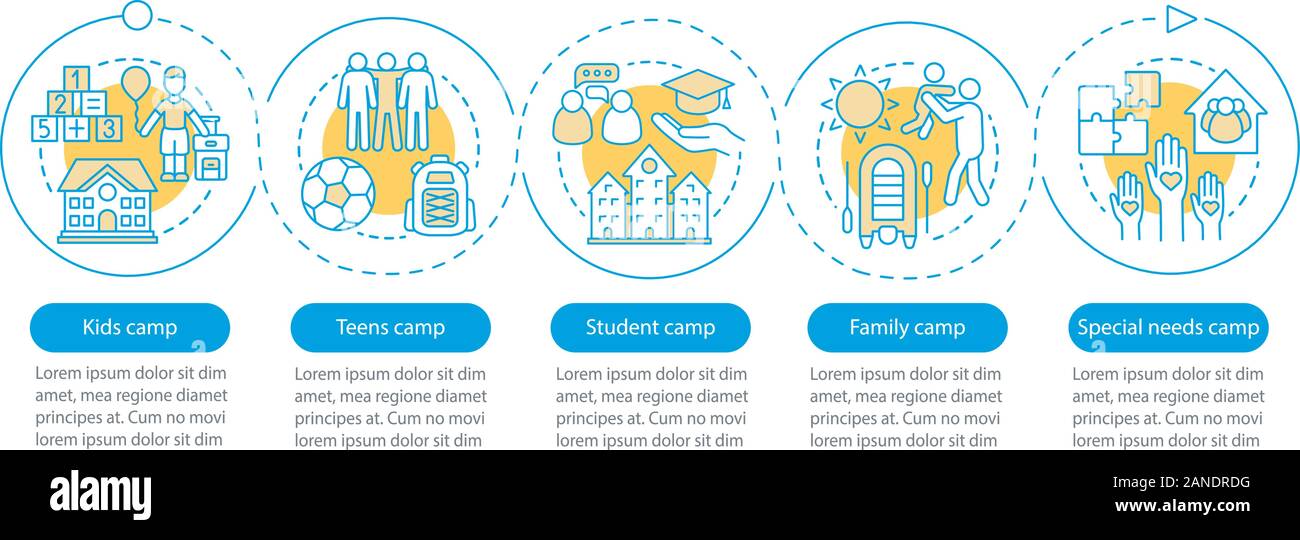 1
2 =
5 + 3

Kids camp
Lorem ipsum dolor sit dim amet, mea regione diamet principes at. Cum no movi lorem ipsum dolor sit dim

Teens camp
Lorem ipsum dolor sit dim amet, mea regione diamet principes at. Cum no movi lorem ipsum dolor sit dim

Student camp
Lorem ipsum dolor sit dim amet, mea regione diamet principes at. Cum no movi lorem ipsum dolor sit dim

Family camp
Lorem ipsum dolor sit dim amet, mea regione diamet principes at. Cum no movi lorem ipsum dolor sit dim

Special needs camp
Lorem ipsum dolor sit dim amet, mea regione diamet principes at. Cum no movi lorem ipsum dolor sit dim

alamy
Image ID: 2ANDRDG
www.alamy.com