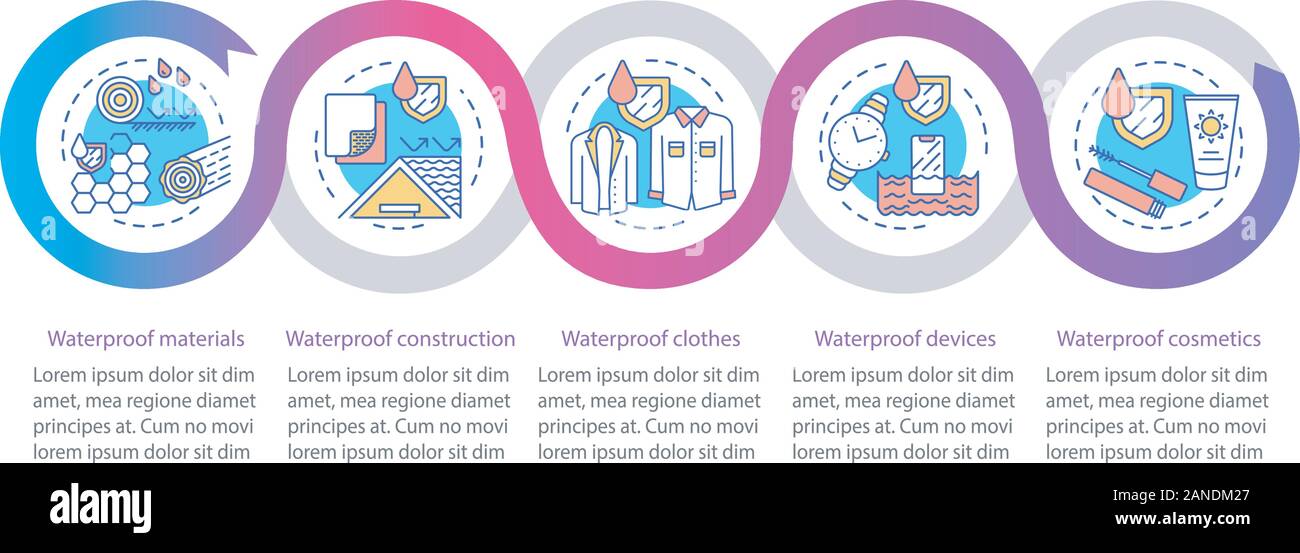 Waterproof materials
Lorem ipsum dolor sit dim amet, mea regione diamet principes at. Cum no movi lorem ipsum dolor sit dim

Waterproof construction
Lorem ipsum dolor sit dim amet, mea regione diamet principes at. Cum no movi lorem ipsum dolor sit dim

Waterproof clothes
Lorem ipsum dolor sit dim amet, mea regione diamet principes at. Cum no movi lorem ipsum dolor sit dim

Waterproof devices
Lorem ipsum dolor sit dim amet, mea regione diamet principes at. Cum no movi lorem ipsum dolor sit dim

Waterproof cosmetics
Lorem ipsum dolor sit dim amet, mea regione diamet principes at. Cum no movi lorem ipsum dolor sit dim

alamy

Image ID: 2ANDM27
www.alamy.com