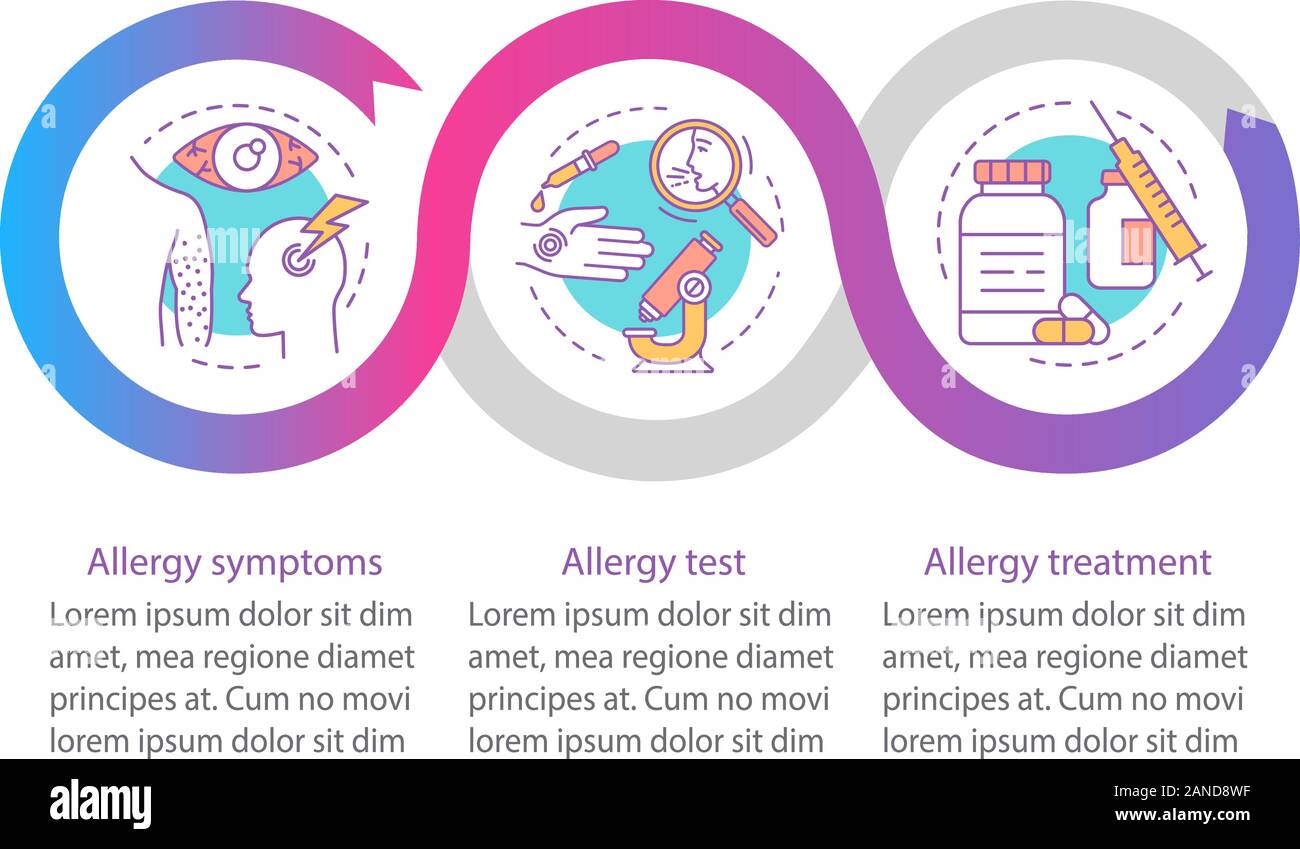 Allergy symptoms

Lorem ipsum dolor sit dim amet, mea regione diamet principes at. Cum no movi lorem ipsum dolor sit dim

Allergy test

Lorem ipsum dolor sit dim amet, mea regione diamet principes at. Cum no movi lorem ipsum dolor sit dim

Allergy treatment

Lorem ipsum dolor sit dim amet, mea regione diamet principes at. Cum no movi lorem ipsum dolor sit dim

alamy

Image ID: 2AND8WF
www.alamy.com