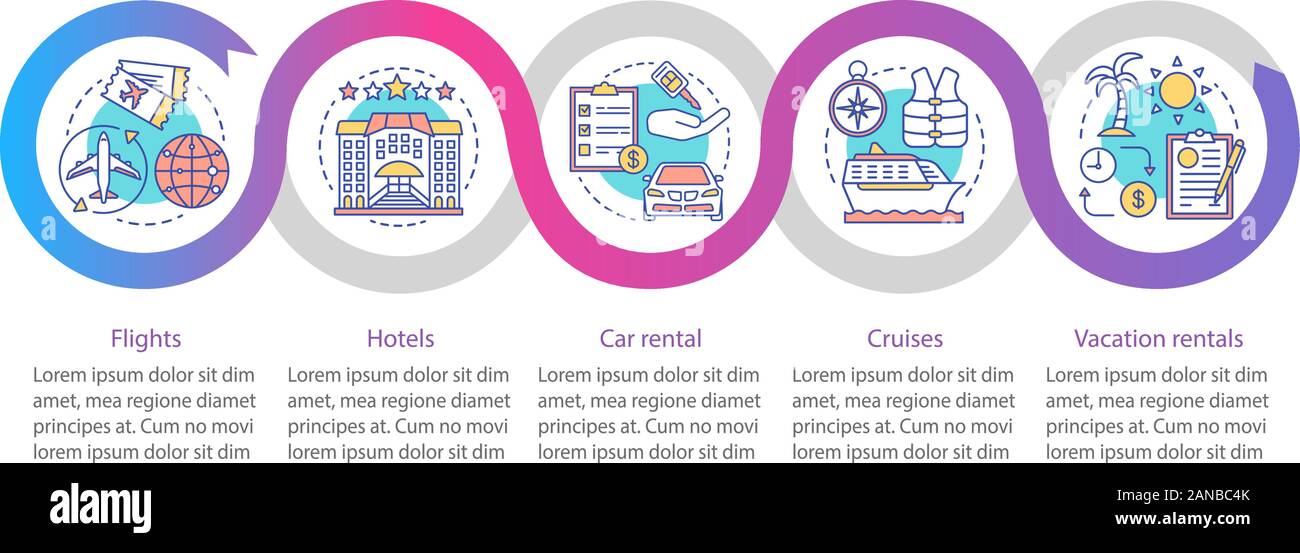 Flights
Lorem ipsum dolor sit dim amet, mea regione diamet principes at. Cum no movi lorem ipsum dolor sit dim

Hotels
Lorem ipsum dolor sit dim amet, mea regione diamet principes at. Cum no movi lorem ipsum dolor sit dim

Car rental
Lorem ipsum dolor sit dim amet, mea regione diamet principes at. Cum no movi lorem ipsum dolor sit dim

Cruises
Lorem ipsum dolor sit dim amet, mea regione diamet principes at. Cum no movi lorem ipsum dolor sit dim

Vacation rentals
Lorem ipsum dolor sit dim amet, mea regione diamet principes at. Cum no movi lorem ipsum dolor sit dim

alamy
Image ID: 2ANBC4K
www.alamy.com