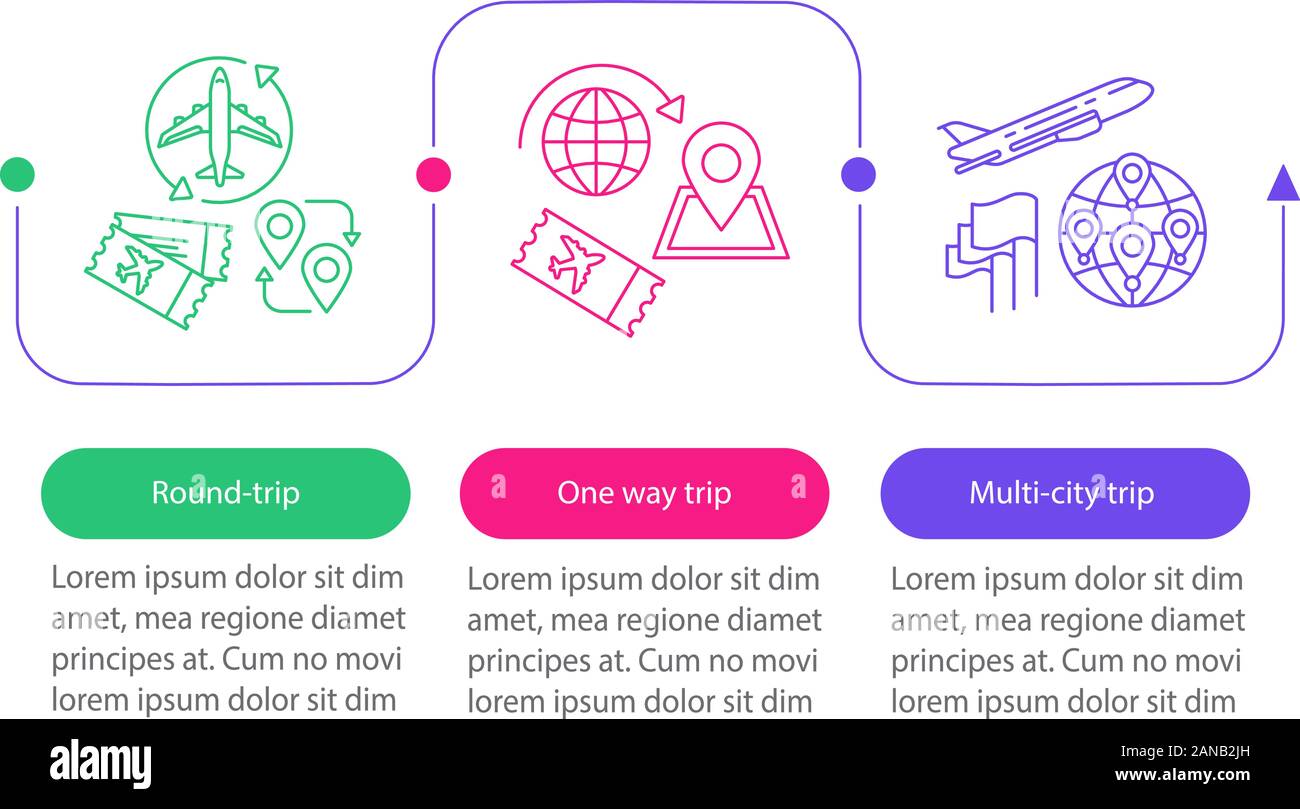 Round-trip

Lorem ipsum dolor sit dim amet, mea regione diamet principes at. Cum no movi lorem ipsum dolor sit dim

One way trip

Lorem ipsum dolor sit dim amet, mea regione diamet principes at. Cum no movi lorem ipsum dolor sit dim

Multi-city trip

Lorem ipsum dolor sit dim amet, mea regione diamet principes at. Cum no movi lorem ipsum dolor sit dim

alamy

Image ID: 2ANB2JH
www.alamy.com