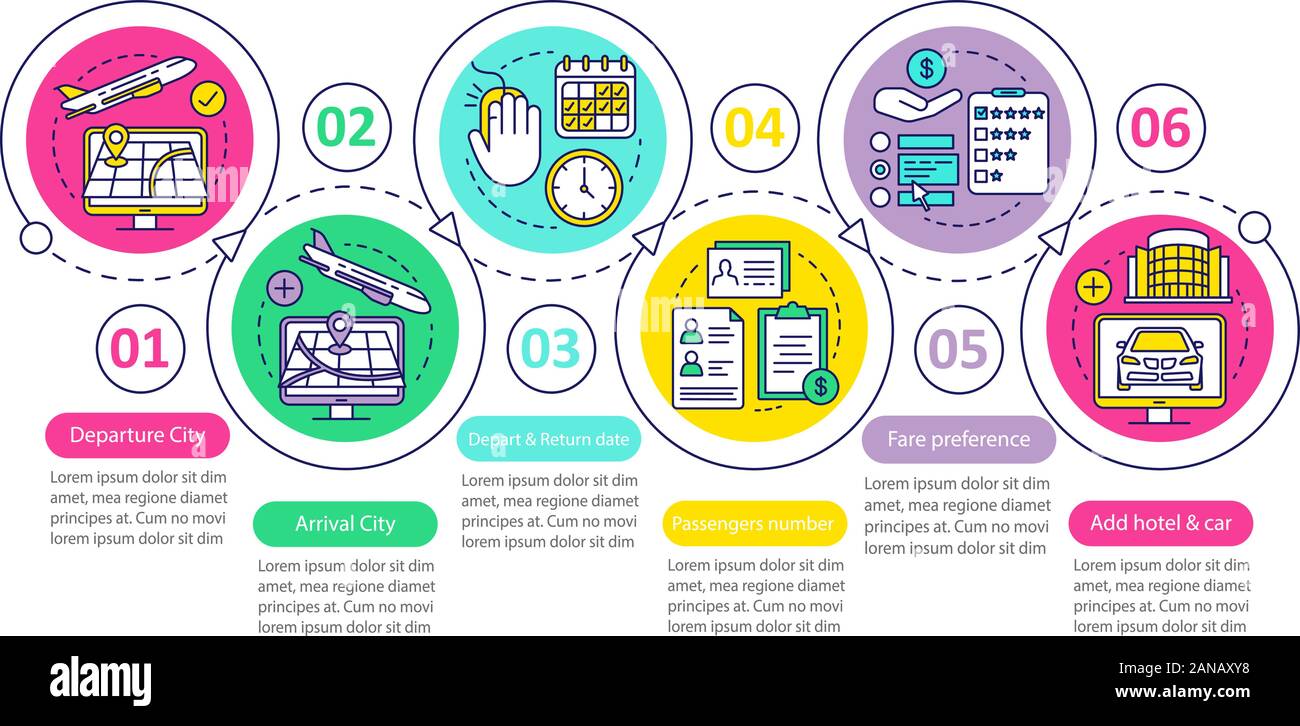 01

Departure City

Lorem ipsum dolor sit dim amet, mea regione diamet principes at. Cum no movi lorem ipsum dolor sit dim

02

Arrival City

Lorem ipsum dolor sit dim amet, mea regione diamet principes at. Cum no movi lorem ipsum dolor sit dim

03

Depart & Return date

Lorem ipsum dolor sit dim amet, mea regione diamet principes at. Cum no movi lorem ipsum dolor sit dim

04

Passengers number

Lorem ipsum dolor sit dim amet, mea regione diamet principes at. Cum no movi lorem ipsum dolor sit dim

05

Fare preference

Lorem ipsum dolor sit dim amet, mea regione diamet principes at. Cum no movi lorem ipsum dolor sit dim

06

Add hotel & car

Lorem ipsum dolor sit dim amet, mea regione diamet principes at. Cum no movi lorem ipsum dolor sit dim

alamy

Image ID: 2ANAXY8
www.alamy.com