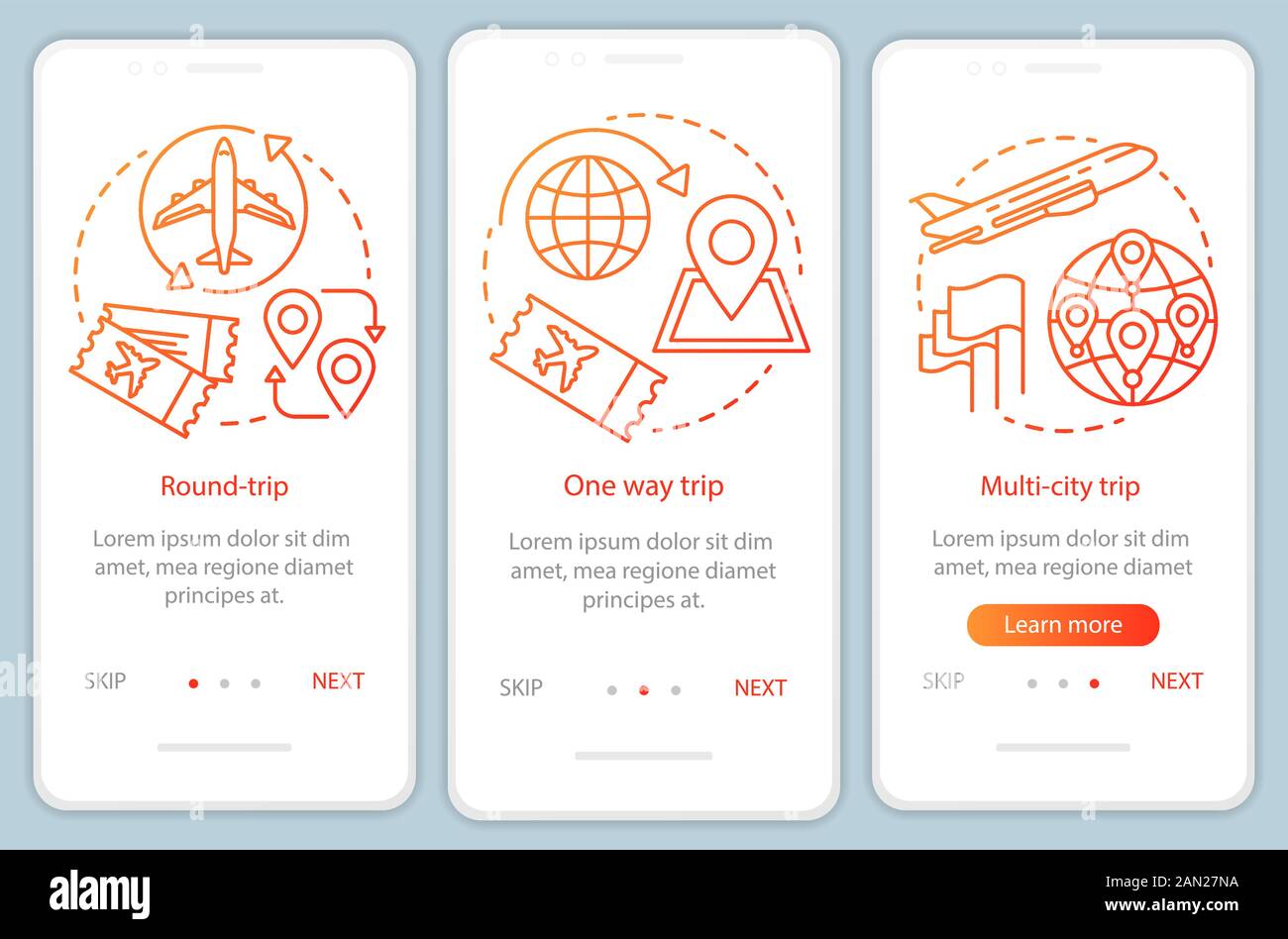 Round-trip

Lorem ipsum dolor sit dim amet, mea regione diamet principes at.

SKIP NEXT

One way trip

Lorem ipsum dolor sit dim amet, mea regione diamet principes at.

SKIP NEXT

Multi-city trip

Lorem ipsum dolor sit dim amet, mea regione diamet

Learn more

SKIP NEXT

alamy

Image ID: 2AN27NA
www.alamy.com