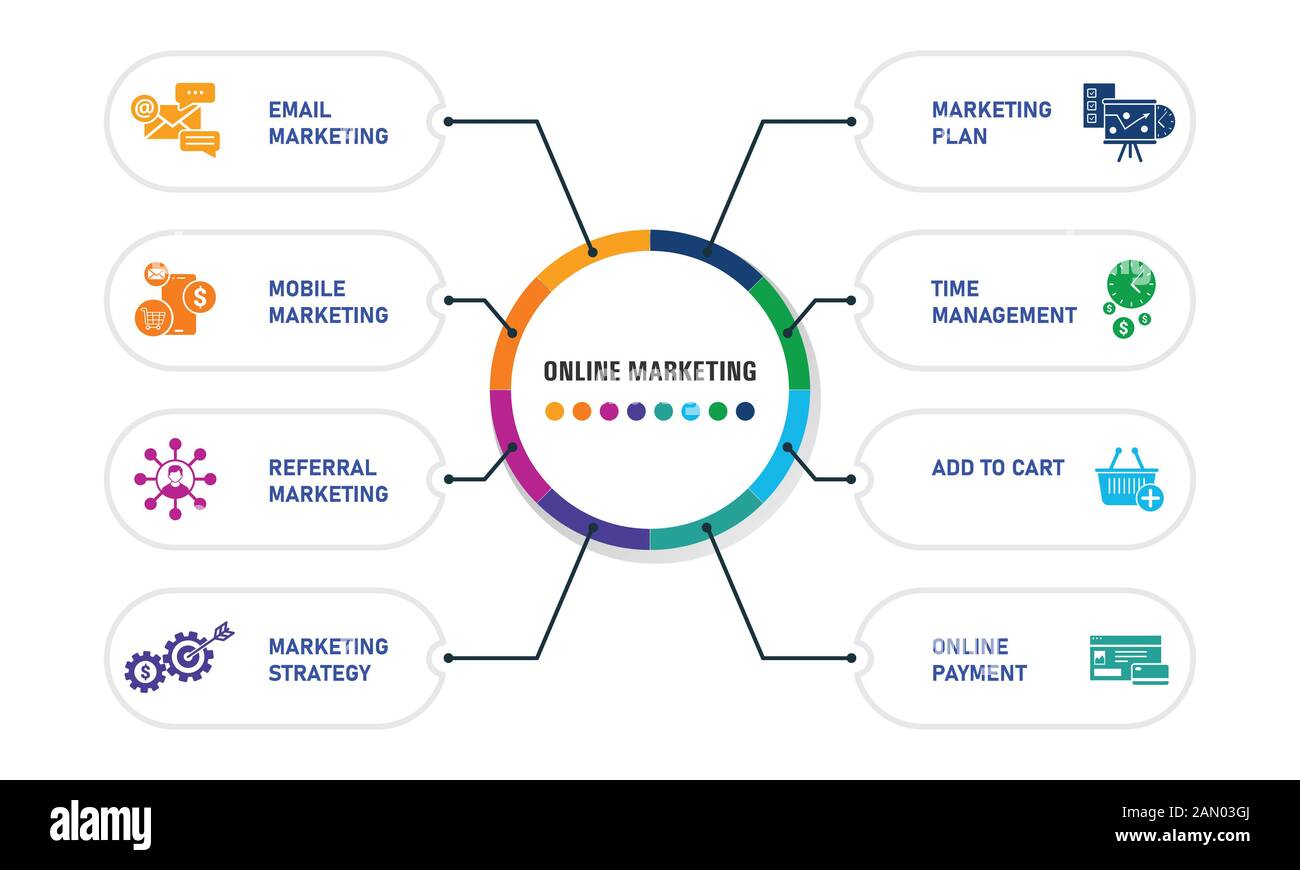 EMAIL MARKETING

MOBILE MARKETING

REFERRAL MARKETING

MARKETING STRATEGY

ONLINE MARKETING

MARKETING PLAN

TIME MANAGEMENT

ADD TO CART

ONLINE PAYMENT

alamy

Image ID: 2AN03GJ
www.alamy.com