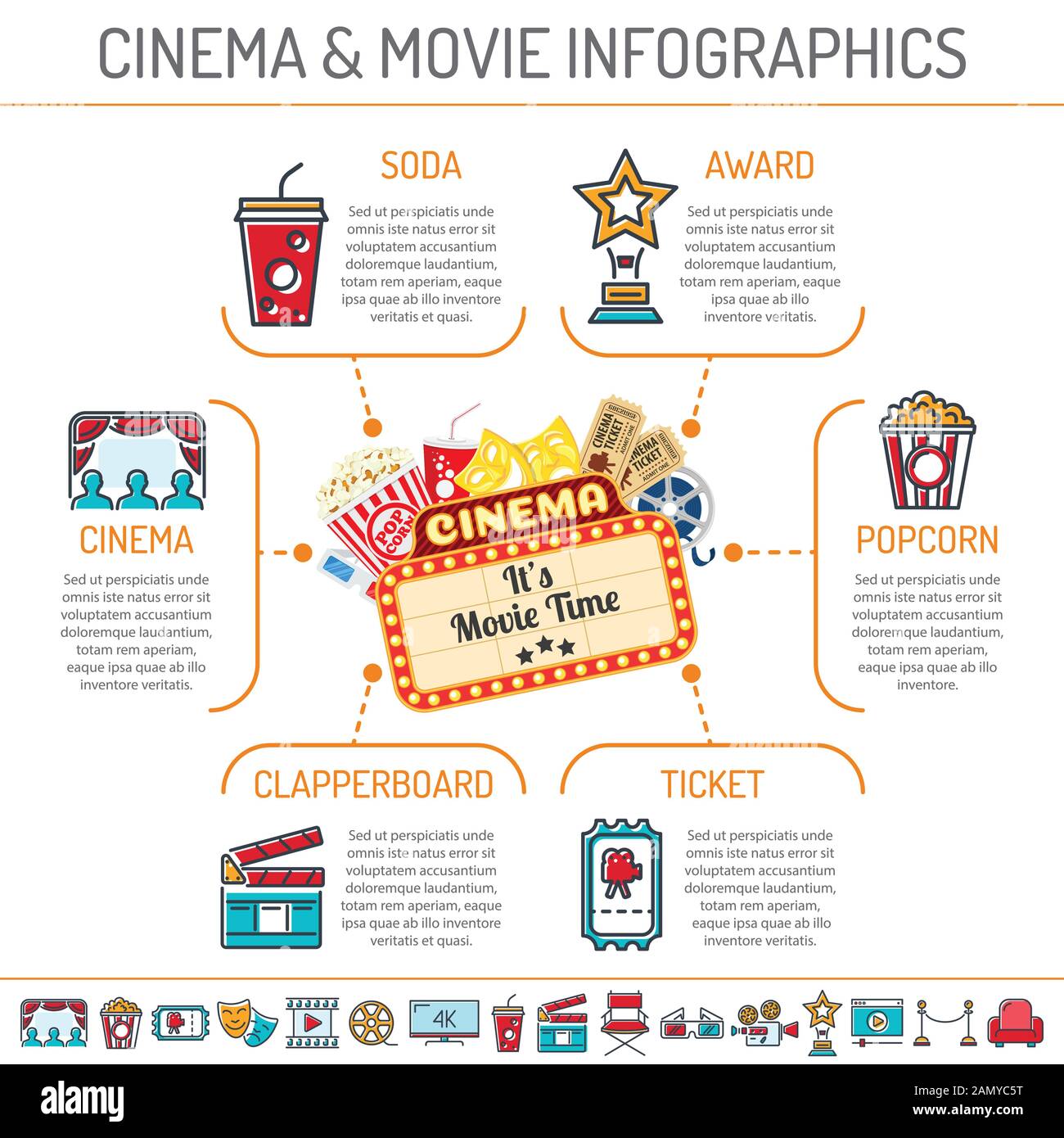 CINEMA & MOVIE INFOGRAPHICS

SODA

Sed ut perspiciatis unde omnis iste natus error sit voluptatem accusantium doloremque laudantium, totam rem aperiam, eaque ipsa quae ab illo inventore veritatis et quasi.

AWARD

Sed ut perspiciatis unde omnis iste natus error sit voluptatem accusantium doloremque laudantium, totam rem aperiam, eaque ipsa quae ab illo inventore veritatis.

CINEMA

Sed ut perspiciatis unde omnis iste natus error sit voluptatem accusantium doloremque laudantium, totam rem aperiam, eaque ipsa quae ab illo inventore veritatis.

POP CORN

CINEMA TICKET ADMIT ONE

CINEMA TICKET ADMIT ONE

CINEMA

It's Movie Time

POPCORN

Sed ut perspiciatis unde omnis iste natus error sit voluptatem accusantium doloremque laudantium, totam rem aperiam, eaque ipsa quae ab illo inventore.

CLAPPERBOARD

Sed ut perspiciatis unde omnis iste natus error sit voluptatem accusantium doloremque laudantium, totam rem aperiam, eaque ipsa quae ab illo inventore veritatis et quasi.

TICKET

Sed ut perspiciatis unde omnis iste natus error sit voluptatem accusantium doloremque laudantium, totam rem aperiam, eaque ipsa quae ab illo inventore veritatis.

4K

alamy

Image ID: 2AMYC5T
www.alamy.com