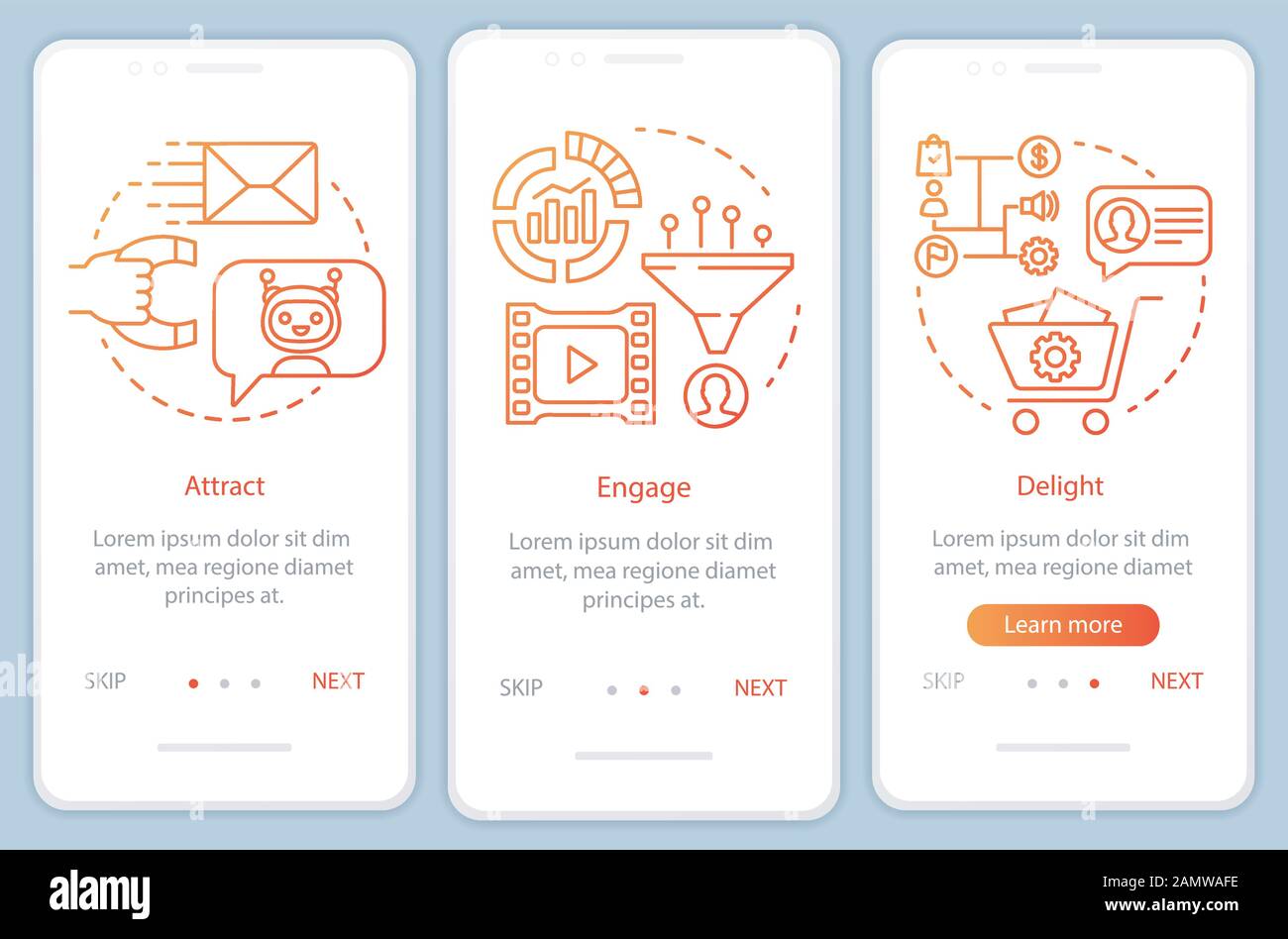 Attract

Lorem ipsum dolor sit dim amet, mea regione diamet principes at.

SKIP NEXT

Engage

Lorem ipsum dolor sit dim amet, mea regione diamet principes at.

SKIP NEXT

Delight

Lorem ipsum dolor sit dim amet, mea regione diamet

Learn more

SKIP NEXT

alamy

Image ID: 2AMWAFE
www.alamy.com