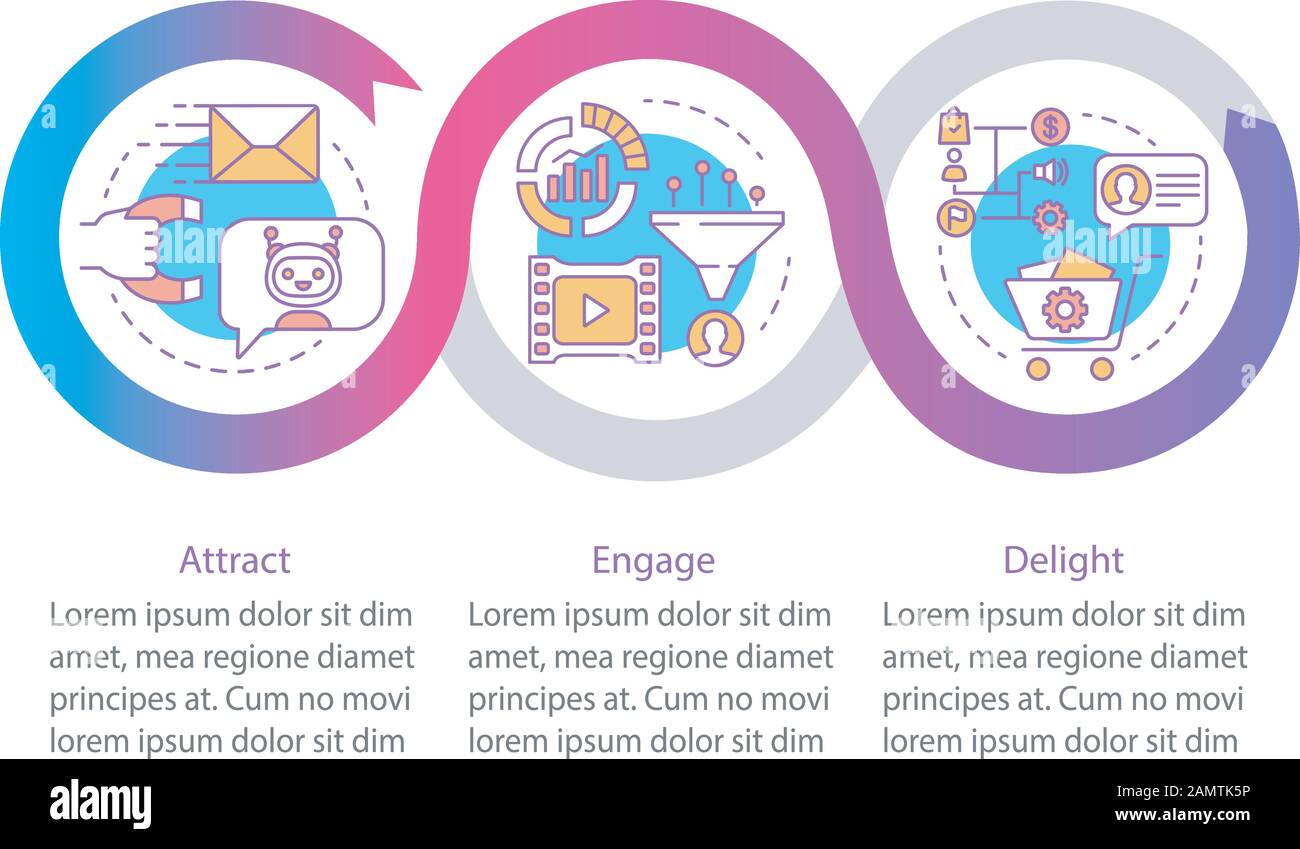 Attract

Lorem ipsum dolor sit dim amet, mea regione diamet principes at. Cum no movi lorem ipsum dolor sit dim

Engage

Lorem ipsum dolor sit dim amet, mea regione diamet principes at. Cum no movi lorem ipsum dolor sit dim

Delight

Lorem ipsum dolor sit dim amet, mea regione diamet principes at. Cum no movi lorem ipsum dolor sit dim

alamy

Image ID: 2AMTK5P
www.alamy.com