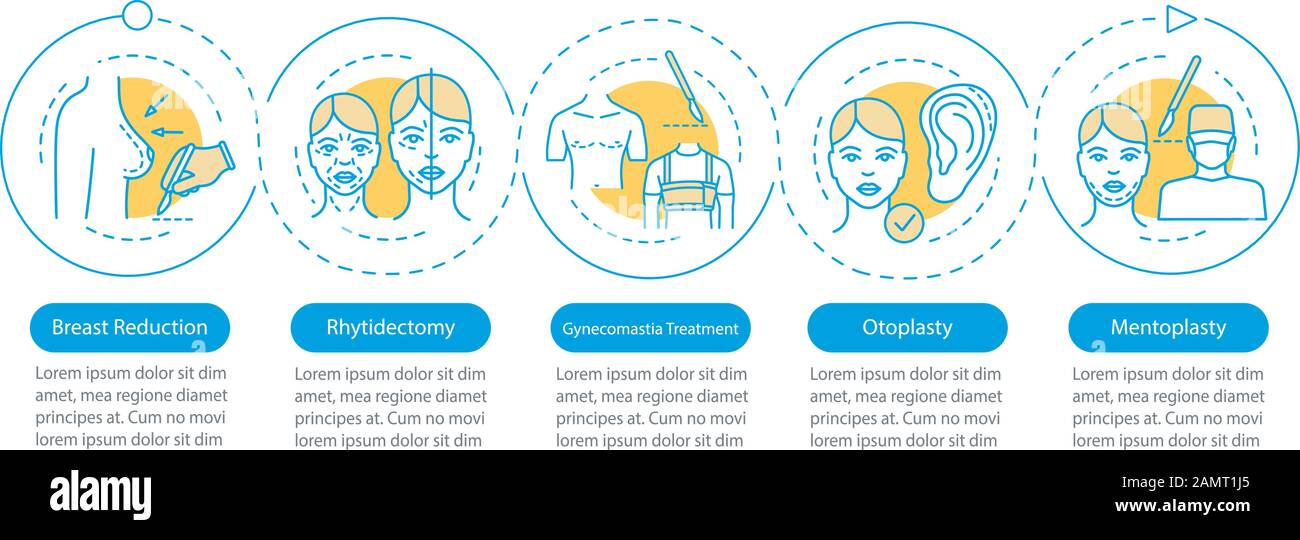 Breast Reduction

Lorem ipsum dolor sit dim amet, mea regione diamet principes at. Cum no movi lorem ipsum dolor sit dim

Rhytidectomy

Lorem ipsum dolor sit dim amet, mea regione diamet principes at. Cum no movi lorem ipsum dolor sit dim

Gynecomastia Treatment

Lorem ipsum dolor sit dim amet, mea regione diamet principes at. Cum no movi lorem ipsum dolor sit dim

Otoplasty

Lorem ipsum dolor sit dim amet, mea regione diamet principes at. Cum no movi lorem ipsum dolor sit dim

Mentoplasty

Lorem ipsum dolor sit dim amet, mea regione diamet principes at. Cum no movi lorem ipsum dolor sit dim

alamy

Image ID: 2AMT1J5
www.alamy.com