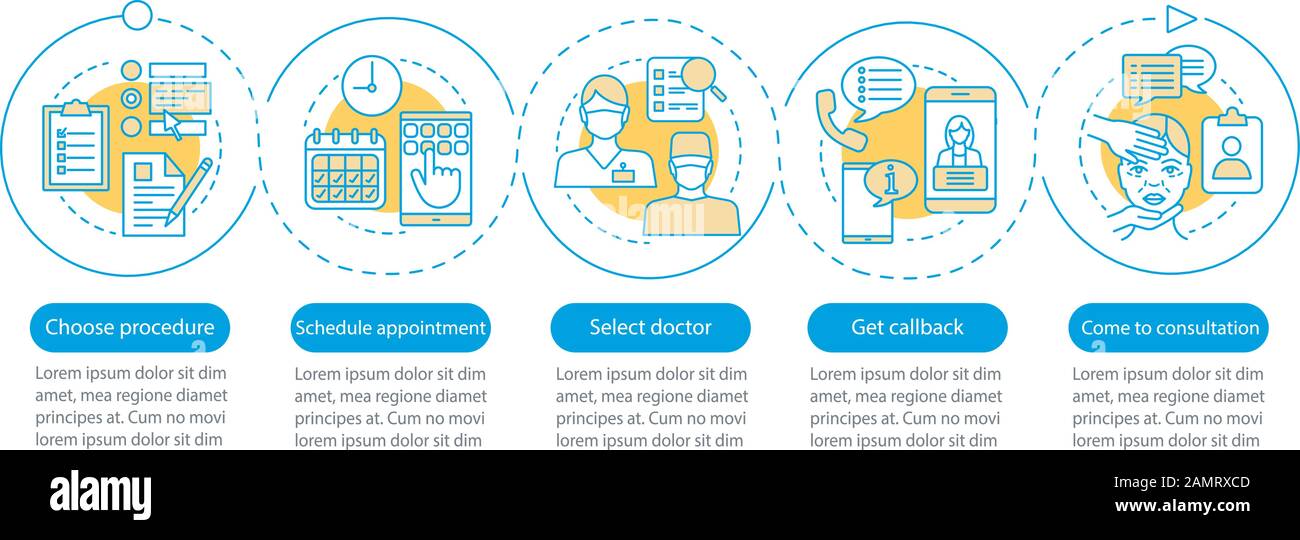 Choose procedure

Lorem ipsum dolor sit dim amet, mea regione diamet principes at. Cum no movi lorem ipsum dolor sit dim

Schedule appointment

Lorem ipsum dolor sit dim amet, mea regione diamet principes at. Cum no movi lorem ipsum dolor sit dim

Select doctor

Lorem ipsum dolor sit dim amet, mea regione diamet principes at. Cum no movi lorem ipsum dolor sit dim

Get callback

Lorem ipsum dolor sit dim amet, mea regione diamet principes at. Cum no movi lorem ipsum dolor sit dim

Come to consultation

Lorem ipsum dolor sit dim amet, mea regione diamet principes at. Cum no movi lorem ipsum dolor sit dim

alamy

Image ID: 2AMRXCD
www.alamy.com