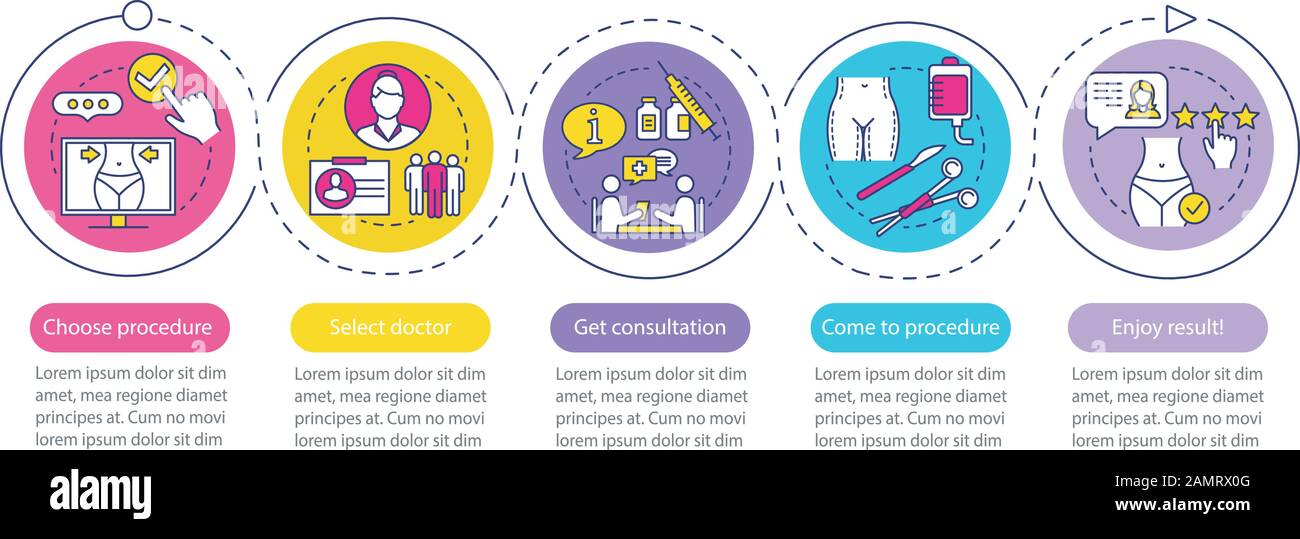 Choose procedure

Lorem ipsum dolor sit dim amet, mea regione diamet principes at. Cum no movi lorem ipsum dolor sit dim

Select doctor

Lorem ipsum dolor sit dim amet, mea regione diamet principes at. Cum no movi lorem ipsum dolor sit dim

Get consultation

Lorem ipsum dolor sit dim amet, mea regione diamet principes at. Cum no movi lorem ipsum dolor sit dim

Come to procedure

Lorem ipsum dolor sit dim amet, mea regione diamet principes at. Cum no movi lorem ipsum dolor sit dim

Enjoy result!

Lorem ipsum dolor sit dim amet, mea regione diamet principes at. Cum no movi lorem ipsum dolor sit dim

alamy

Image ID: 2AMRX0G
www.alamy.com