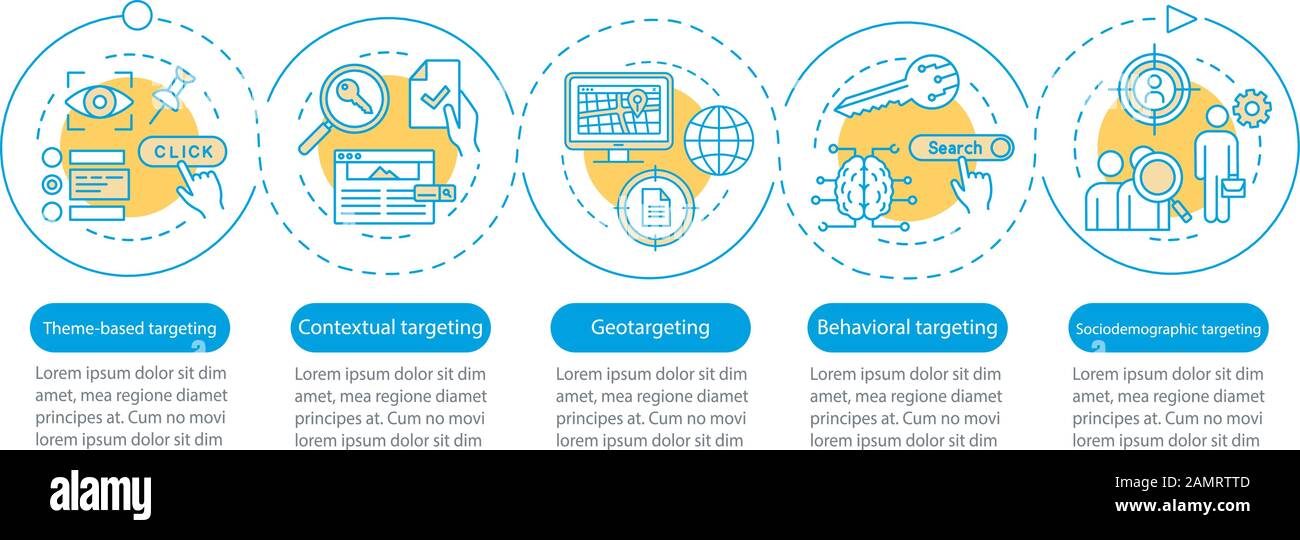 CLICK

Search

Theme-based targeting

Lorem ipsum dolor sit dim amet, mea regione diamet principes at. Cum no movi lorem ipsum dolor sit dim

Contextual targeting

Lorem ipsum dolor sit dim amet, mea regione diamet principes at. Cum no movi lorem ipsum dolor sit dim

Geotargeting

Lorem ipsum dolor sit dim amet, mea regione diamet principes at. Cum no movi lorem ipsum dolor sit dim

Behavioral targeting

Lorem ipsum dolor sit dim amet, mea regione diamet principes at. Cum no movi lorem ipsum dolor sit dim

Sociodemographic targeting

Lorem ipsum dolor sit dim amet, mea regione diamet principes at. Cum no movi lorem ipsum dolor sit dim

alamy

Image ID: 2AMRTTD
www.alamy.com