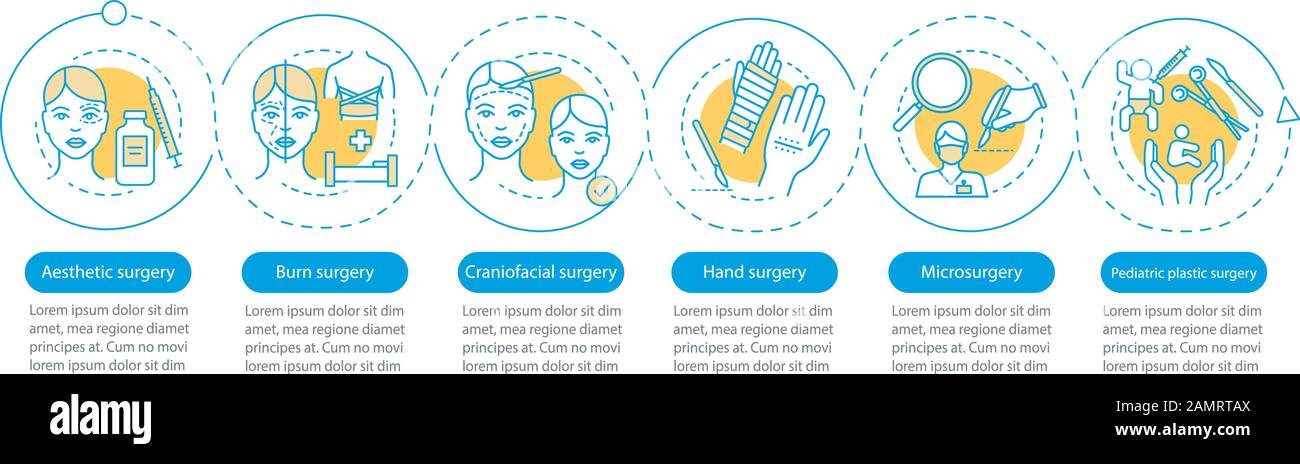 Aesthetic surgery

Lorem ipsum dolor sit dim amet, mea regione diamet principes at. Cum no movi lorem ipsum dolor sit dim

Burn surgery

Lorem ipsum dolor sit dim amet, mea regione diamet principes at. Cum no movi lorem ipsum dolor sit dim

Craniofacial surgery

Lorem ipsum dolor sit dim amet, mea regione diamet principes at. Cum no movi lorem ipsum dolor sit dim

Hand surgery

Lorem ipsum dolor sit dim amet, mea regione diamet principes at. Cum no movi lorem ipsum dolor sit dim

Microsurgery

Lorem ipsum dolor sit dim amet, mea regione diamet principes at. Cum no movi lorem ipsum dolor sit dim

Pediatric plastic surgery

Lorem ipsum dolor sit dim amet, mea regione diamet principes at. Cum no movi lorem ipsum dolor sit dim

alamy

Image ID: 2AMRTAX
www.alamy.com