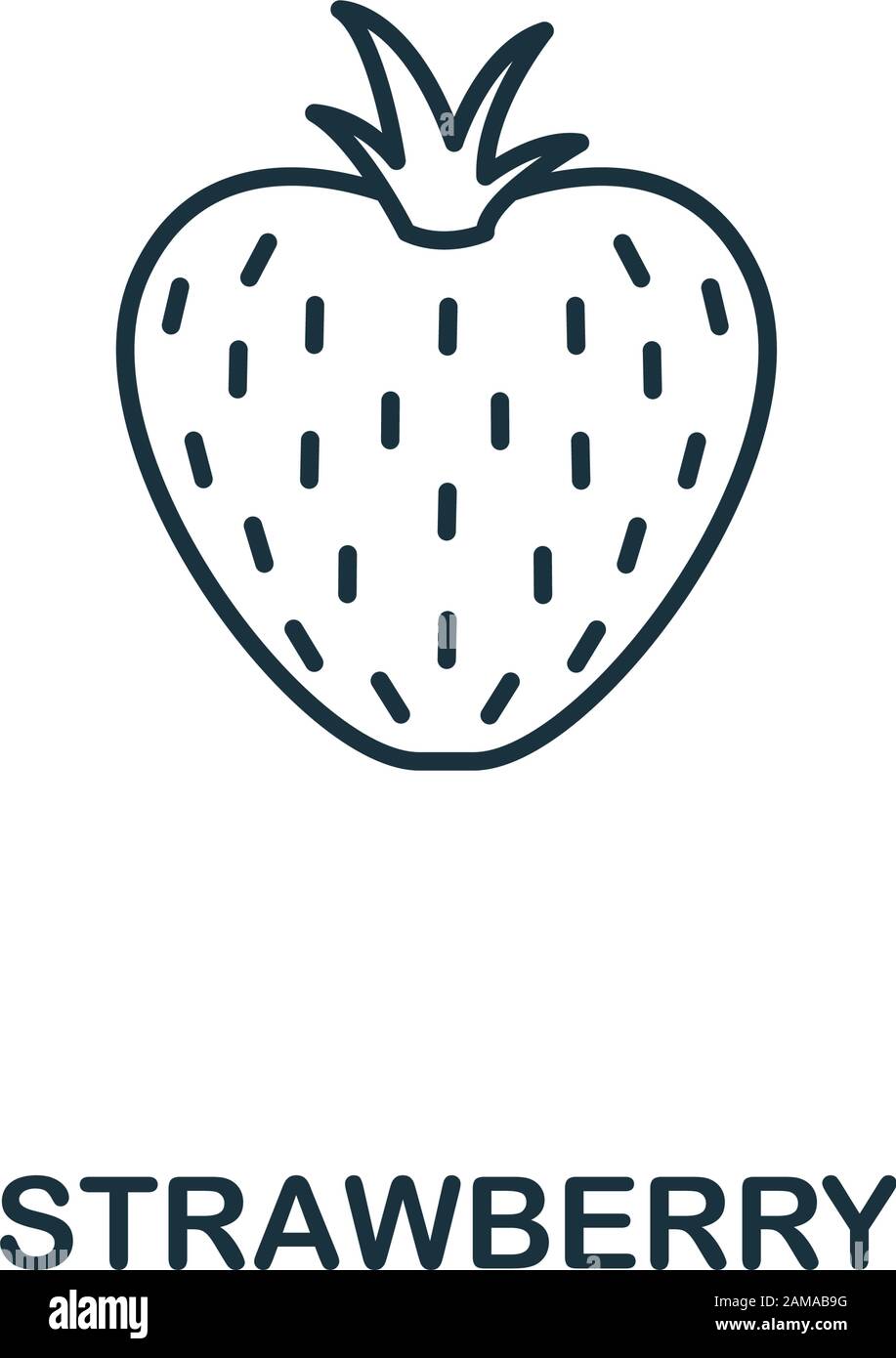 STRAWBERRY

alamy

Image ID: 2AMAB9G
www.alamy.com