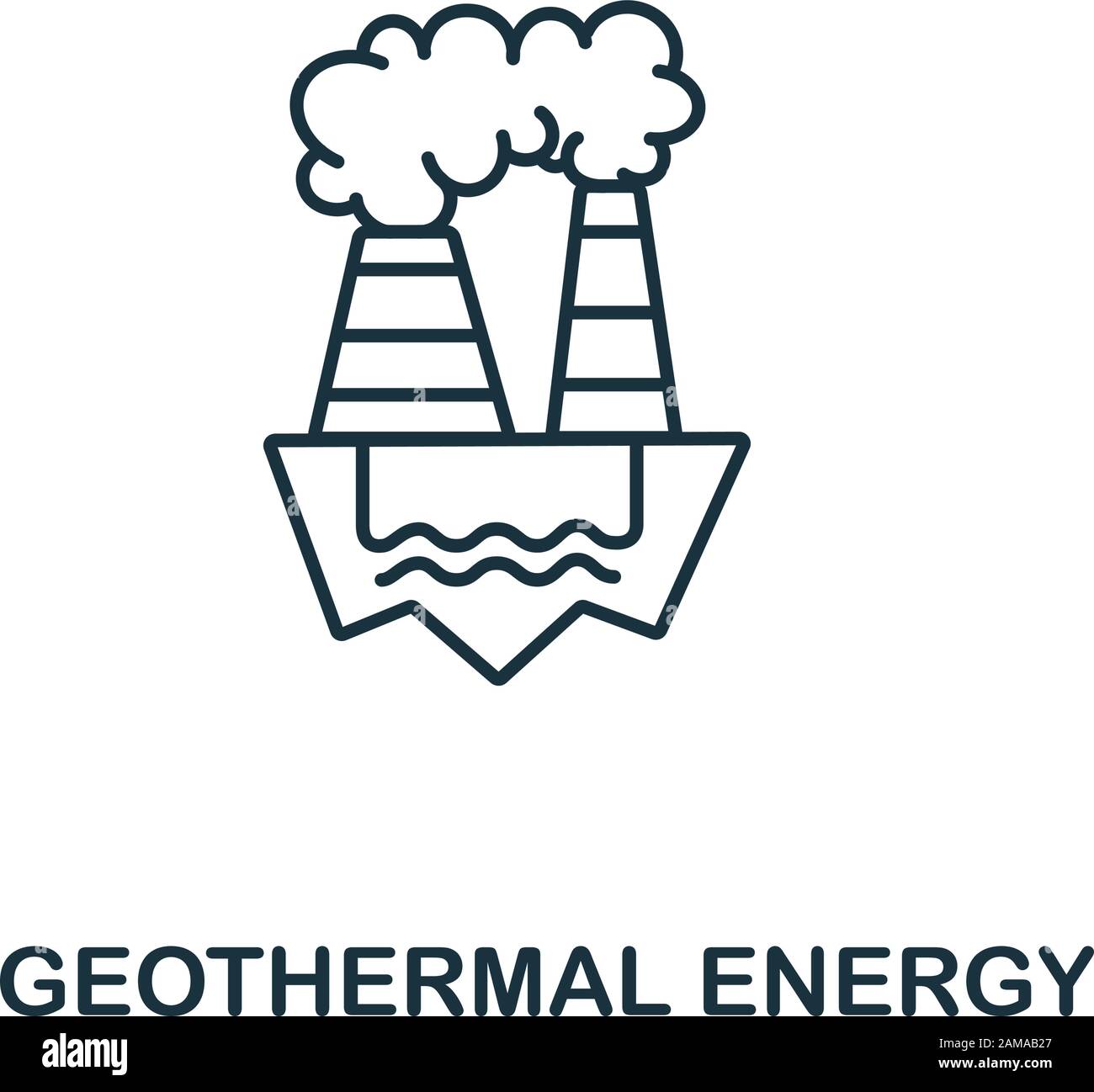 GEOTHERMAL ENERGY

alamy

Image ID: 2AMAB27
www.alamy.com