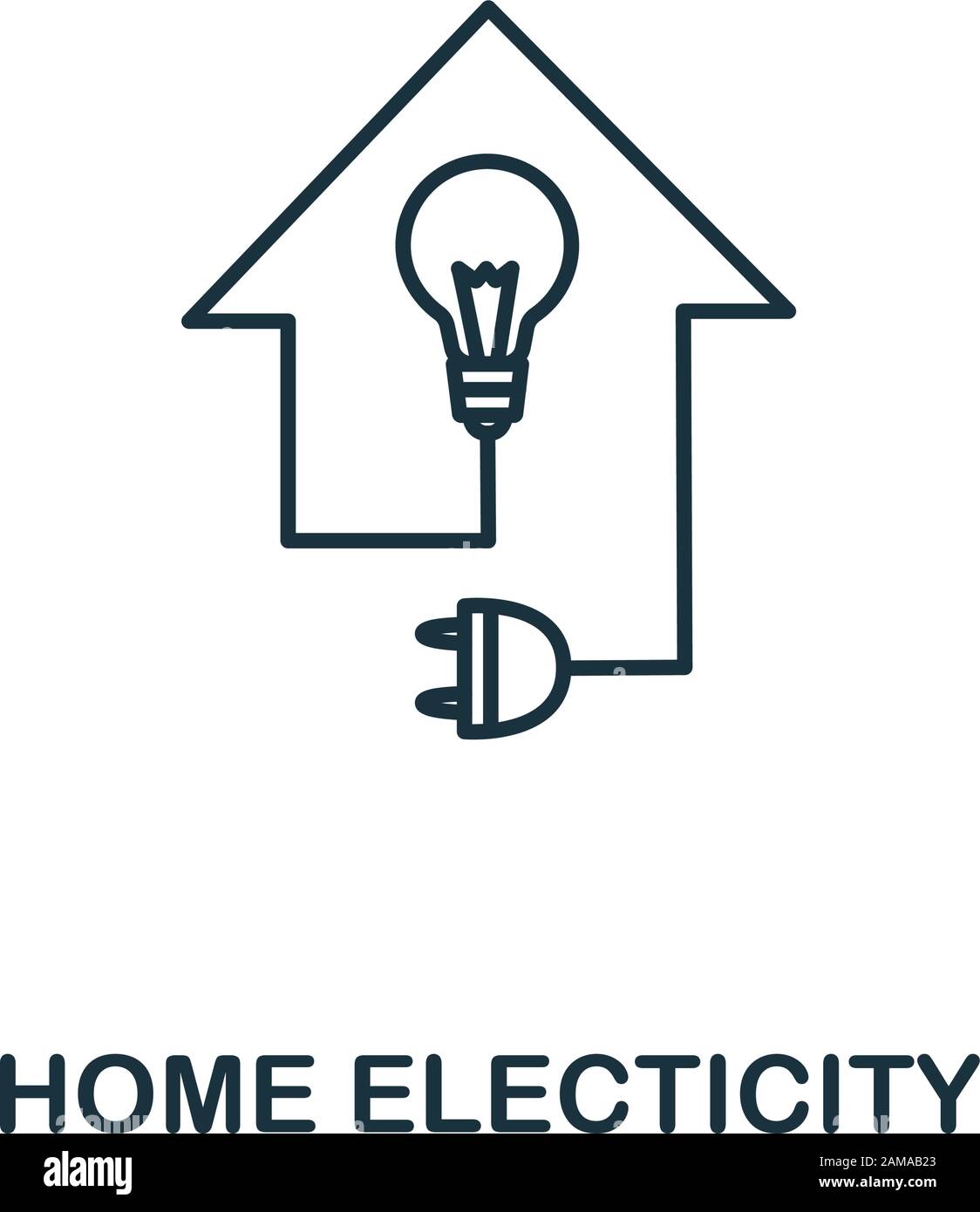 HOME ELECTICITY

alamy

Image ID: 2AMAB23
www.alamy.com