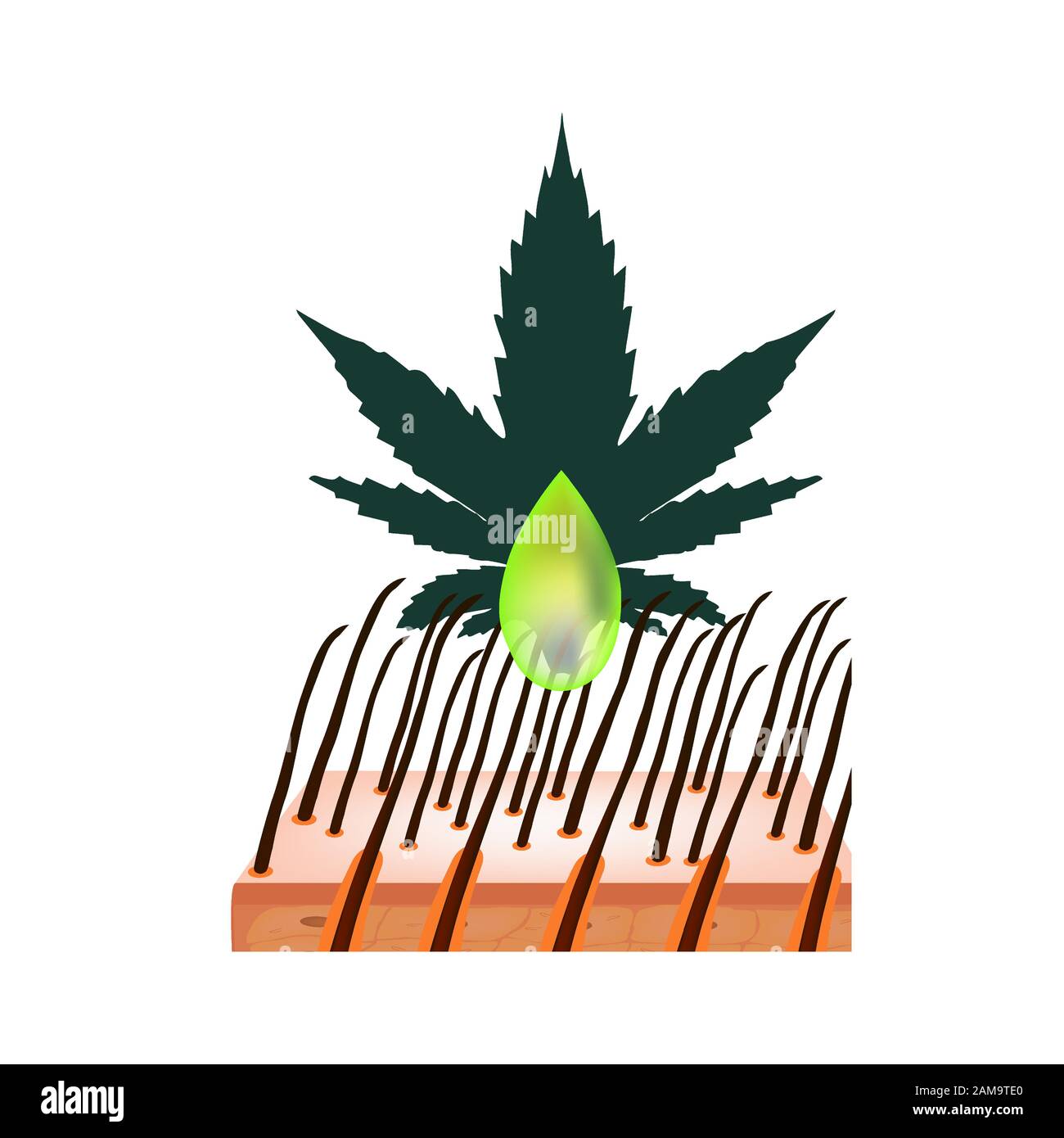 alamy

alamy

Image ID: 2AM9TE0
www.alamy.com