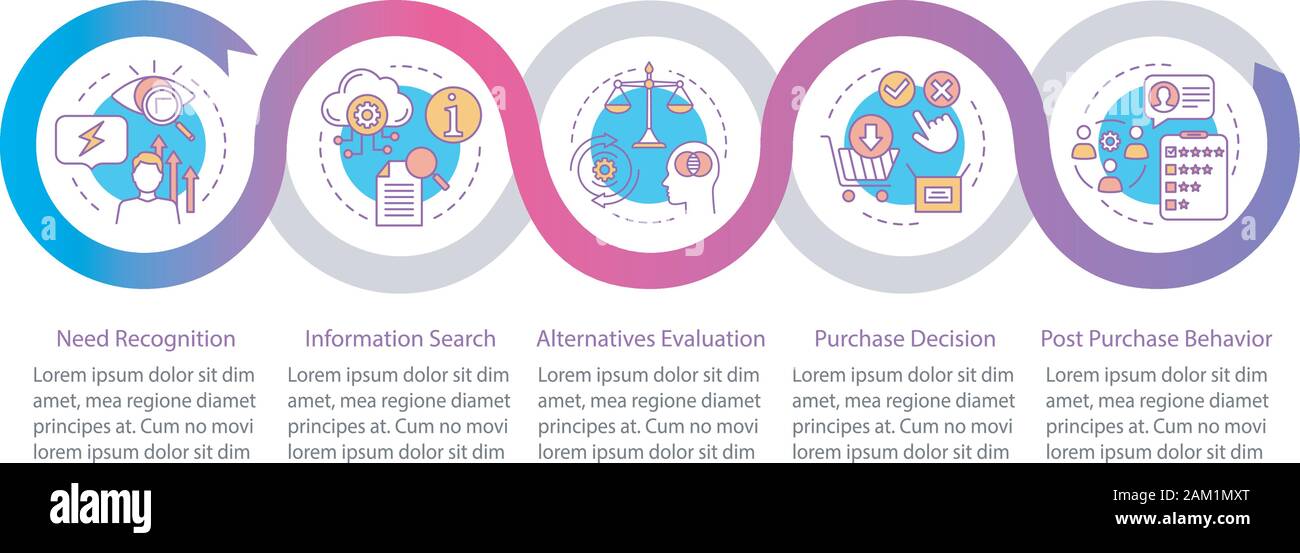 Need Recognition

Lorem ipsum dolor sit dim amet, mea regione diamet principes at. Cum no movi lorem ipsum dolor sit dim

Information Search

Lorem ipsum dolor sit dim amet, mea regione diamet principes at. Cum no movi lorem ipsum dolor sit dim

Alternatives Evaluation

Lorem ipsum dolor sit dim amet, mea regione diamet principes at. Cum no movi lorem ipsum dolor sit dim

Purchase Decision

Lorem ipsum dolor sit dim amet, mea regione diamet principes at. Cum no movi lorem ipsum dolor sit dim

Post Purchase Behavior

Lorem ipsum dolor sit dim amet, mea regione diamet principes at. Cum no movi lorem ipsum dolor sit dim

alamy

Image ID: 2AM1MXT
www.alamy.com