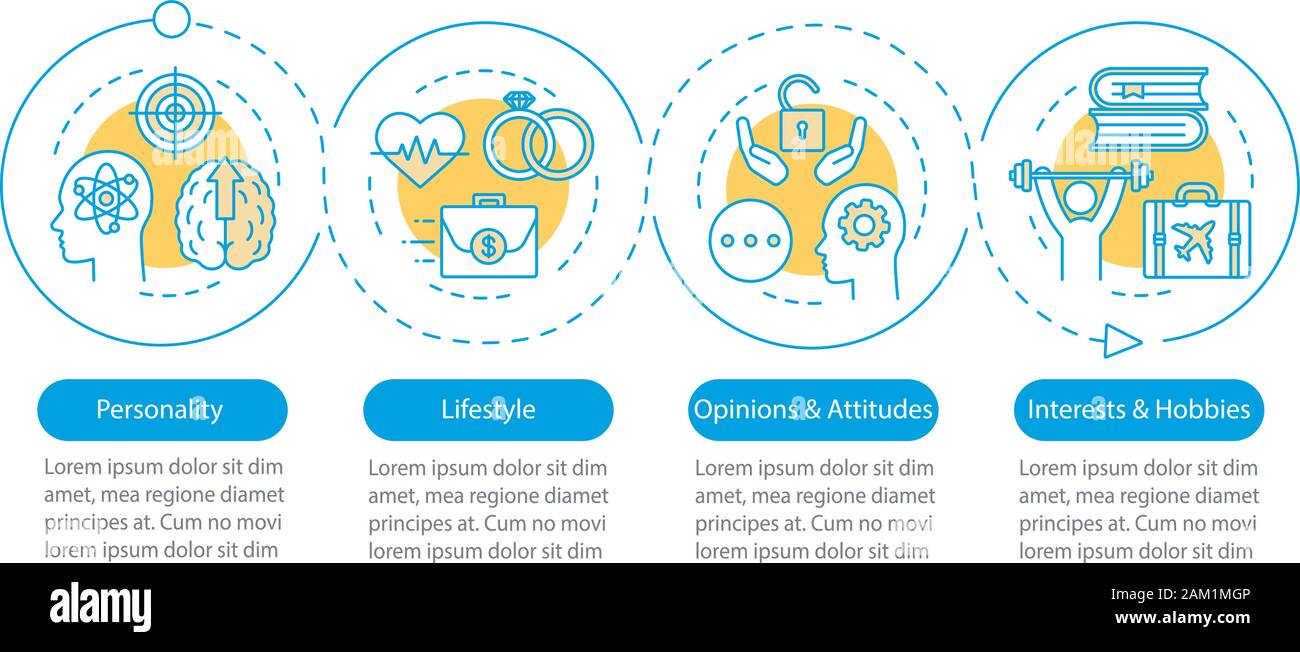 Personality

Lorem ipsum dolor sit dim amet, mea regione diamet principes at. Cum no movi lorem ipsum dolor sit dim

Lifestyle

Lorem ipsum dolor sit dim amet, mea regione diamet principes at. Cum no movi lorem ipsum dolor sit dim

Opinions & Attitudes

Lorem ipsum dolor sit dim amet, mea regione diamet principes at. Cum no movi lorem ipsum dolor sit dim

Interests & Hobbies

Lorem ipsum dolor sit dim amet, mea regione diamet principes at. Cum no movi lorem ipsum dolor sit dim

alamy

Image ID: 2AM1MGP
www.alamy.com