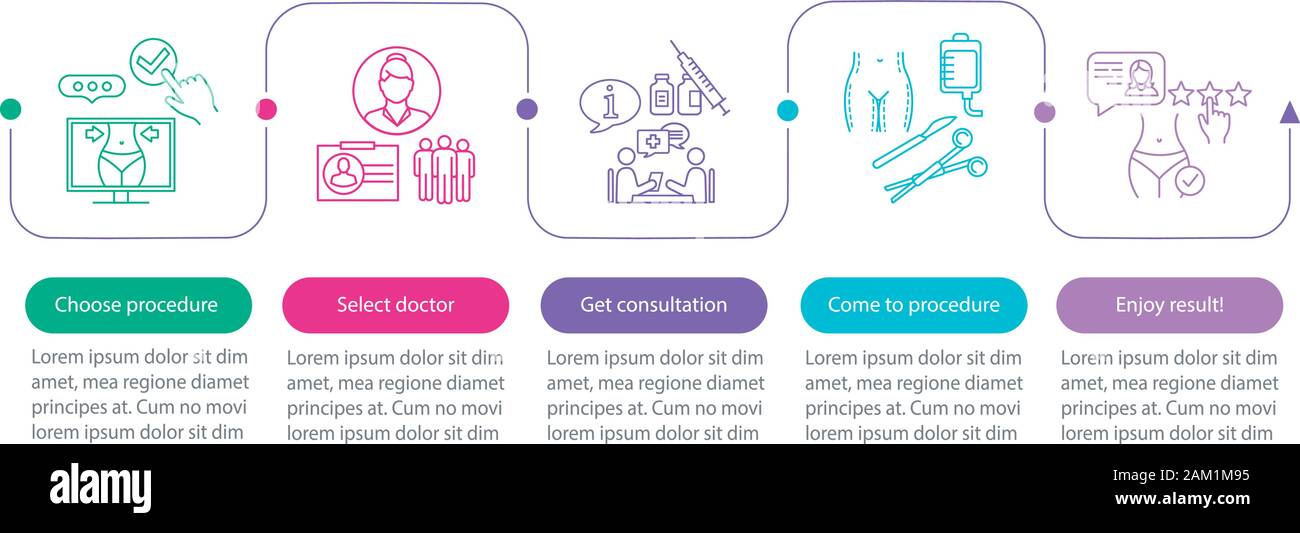 Choose procedure

Lorem ipsum dolor sit dim amet, mea regione diamet principes at. Cum no movi lorem ipsum dolor sit dim

Select doctor

Lorem ipsum dolor sit dim amet, mea regione diamet principes at. Cum no movi lorem ipsum dolor sit dim

Get consultation

Lorem ipsum dolor sit dim amet, mea regione diamet principes at. Cum no movi lorem ipsum dolor sit dim

Come to procedure

Lorem ipsum dolor sit dim amet, mea regione diamet principes at. Cum no movi lorem ipsum dolor sit dim

Enjoy result!

Lorem ipsum dolor sit dim amet, mea regione diamet principes at. Cum no movi lorem ipsum dolor sit dim

alamy

Image ID: 2AM1M95
www.alamy.com