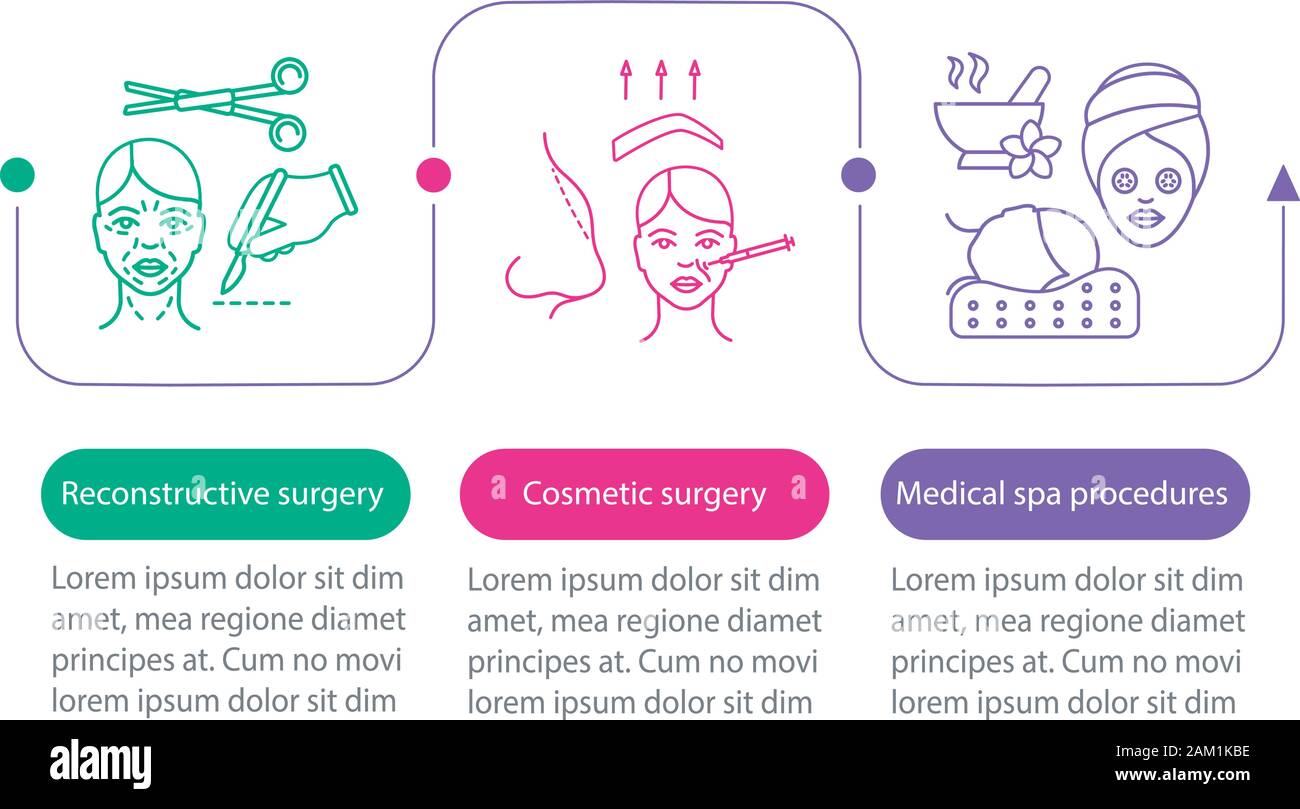 Reconstructive surgery

Lorem ipsum dolor sit dim amet, mea regione diamet principes at. Cum no movi lorem ipsum dolor sit dim

Cosmetic surgery

Lorem ipsum dolor sit dim amet, mea regione diamet principes at. Cum no movi lorem ipsum dolor sit dim

Medical spa procedures

Lorem ipsum dolor sit dim amet, mea regione diamet principes at. Cum no movi lorem ipsum dolor sit dim

alamy

Image ID: 2AM1KBE
www.alamy.com