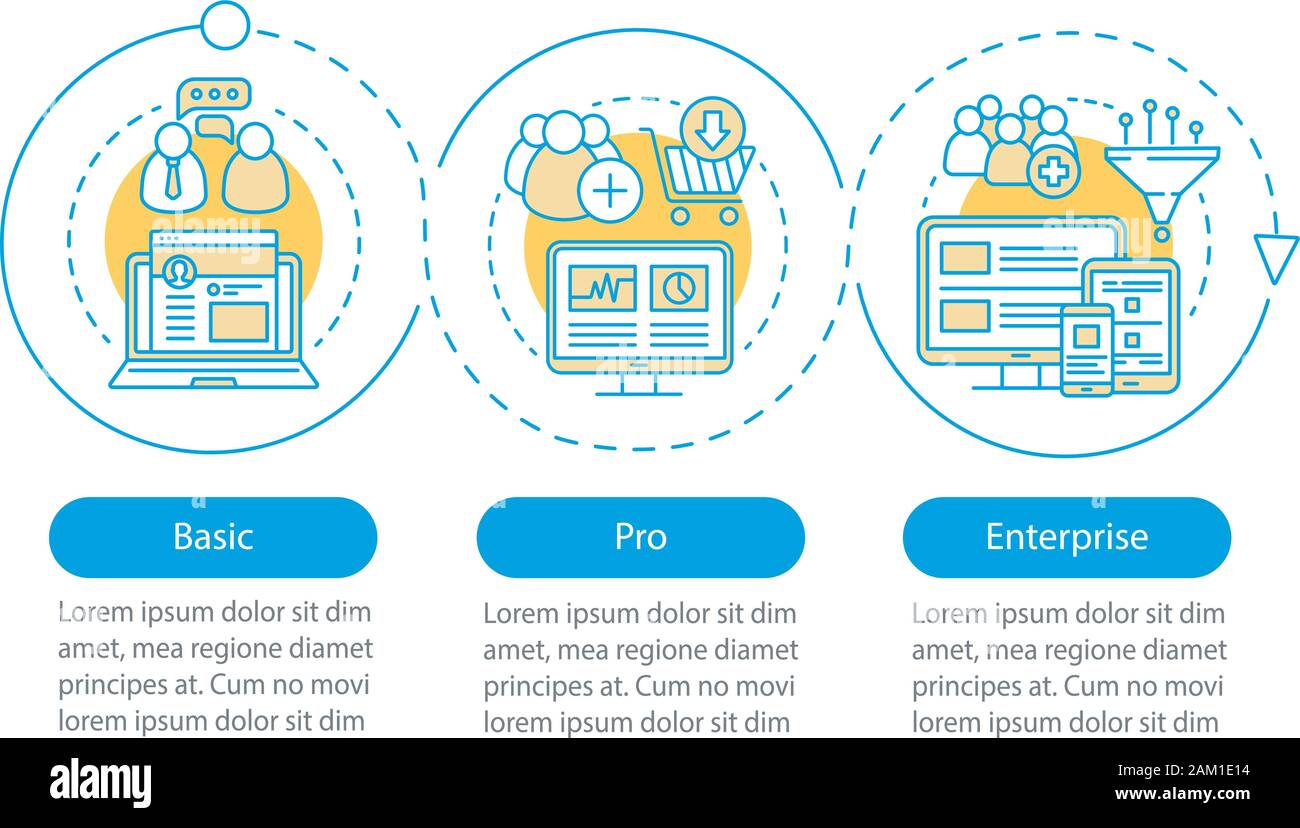 Basic

Lorem ipsum dolor sit dim amet, mea regione diamet principes at. Cum no movi lorem ipsum dolor sit dim

Pro

Lorem ipsum dolor sit dim amet, mea regione diamet principes at. Cum no movi lorem ipsum dolor sit dim

Enterprise

Lorem ipsum dolor sit dim amet, mea regione diamet principes at. Cum no movi lorem ipsum dolor sit dim

alamy

Image ID: 2AM1E14
www.alamy.com