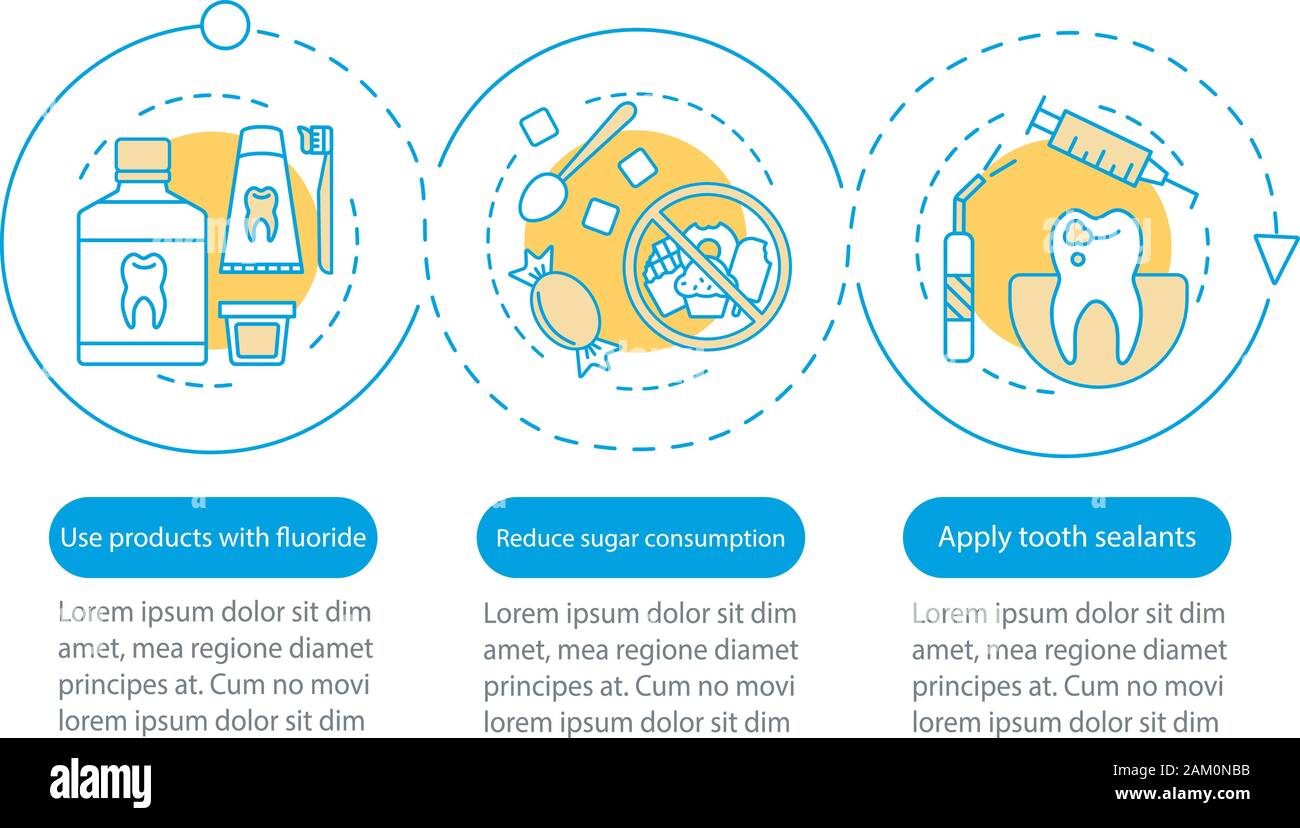 Use products with fluoride

Lorem ipsum dolor sit dim amet, mea regione diamet principes at. Cum no movi lorem ipsum dolor sit dim

Reduce sugar consumption

Lorem ipsum dolor sit dim amet, mea regione diamet principes at. Cum no movi lorem ipsum dolor sit dim

Apply tooth sealants

Lorem ipsum dolor sit dim amet, mea regione diamet principes at. Cum no movi lorem ipsum dolor sit dim

alamy

Image ID: 2AM0NBB
www.alamy.com