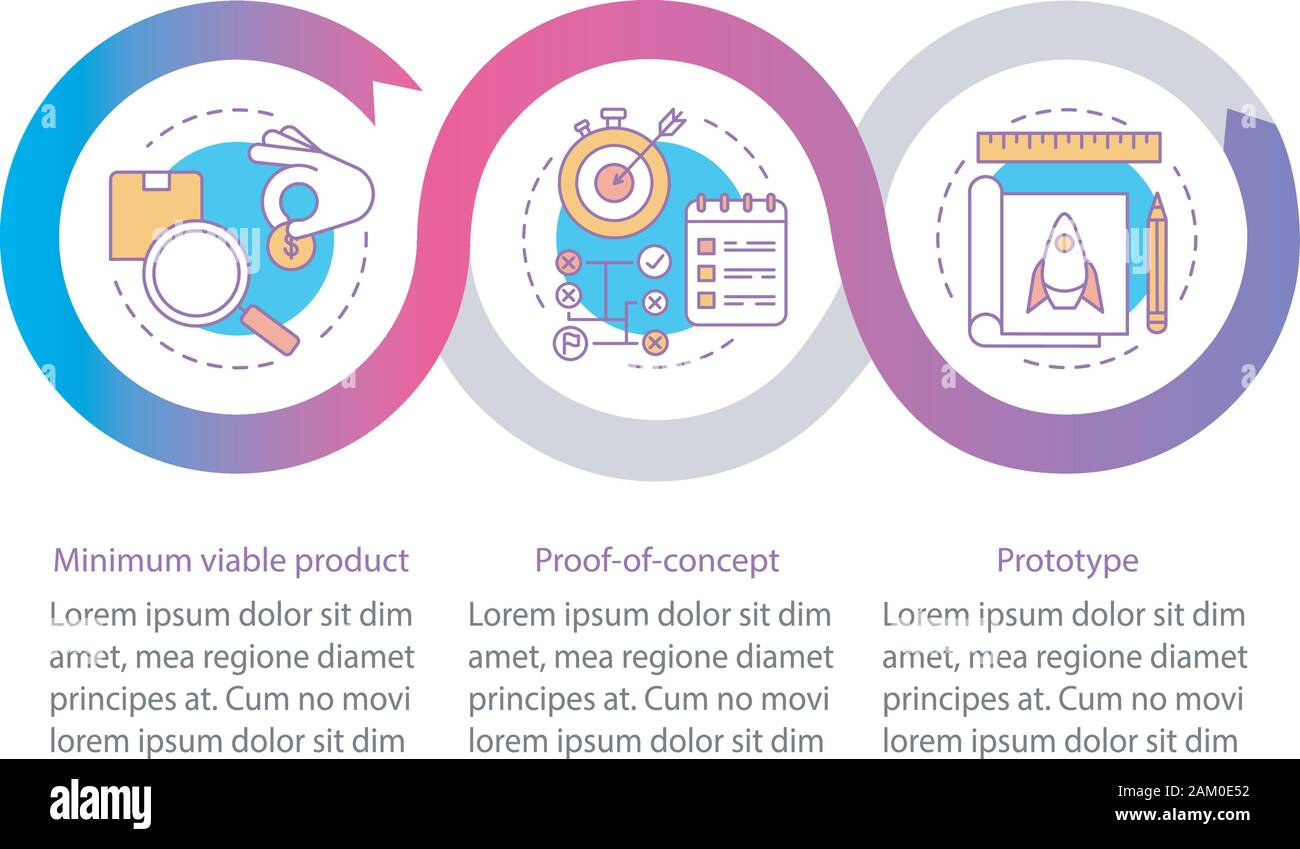 Minimum viable product

Lorem ipsum dolor sit dim amet, mea regione diamet principes at. Cum no movi lorem ipsum dolor sit dim

Proof-of-concept

Lorem ipsum dolor sit dim amet, mea regione diamet principes at. Cum no movi lorem ipsum dolor sit dim

Prototype

Lorem ipsum dolor sit dim amet, mea regione diamet principes at. Cum no movi lorem ipsum dolor sit dim

alamy

Image ID: 2AM0E52
www.alamy.com