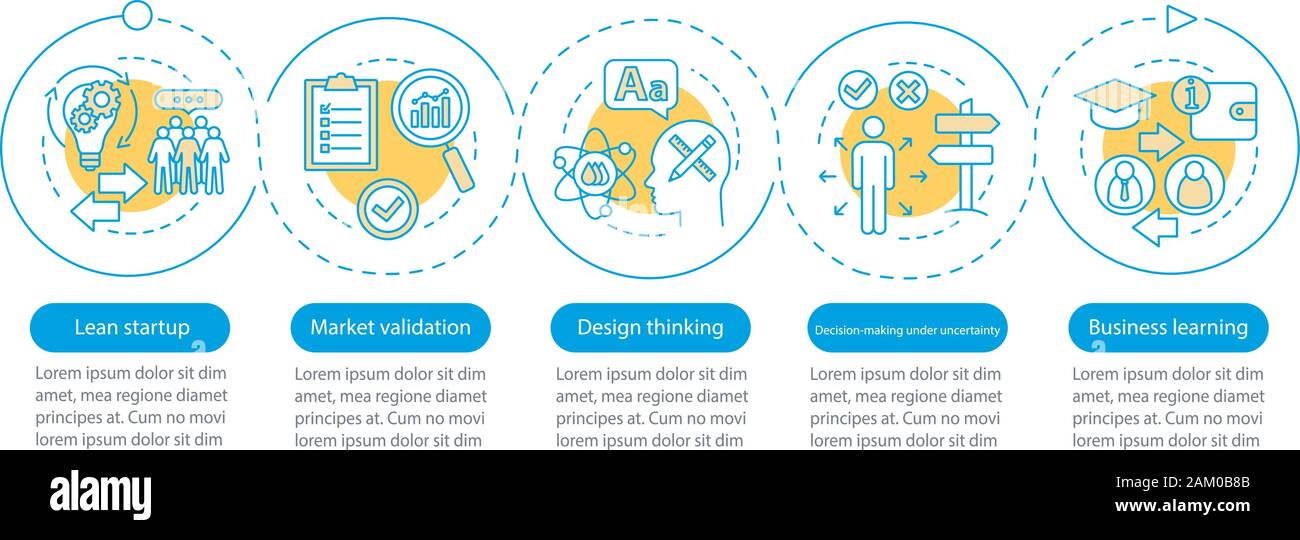 Aa

Lean startup

Lorem ipsum dolor sit dim amet, mea regione diamet principes at. Cum no movi lorem ipsum dolor sit dim

Market validation

Lorem ipsum dolor sit dim amet, mea regione diamet principes at. Cum no movi lorem ipsum dolor sit dim

Design thinking

Lorem ipsum dolor sit dim amet, mea regione diamet principes at. Cum no movi lorem ipsum dolor sit dim

Decision-making under uncertainty

Lorem ipsum dolor sit dim amet, mea regione diamet principes at. Cum no movi lorem ipsum dolor sit dim

Business learning

Lorem ipsum dolor sit dim amet, mea regione diamet principes at. Cum no movi lorem ipsum dolor sit dim

alamy

Image ID: 2AM0B8B
www.alamy.com